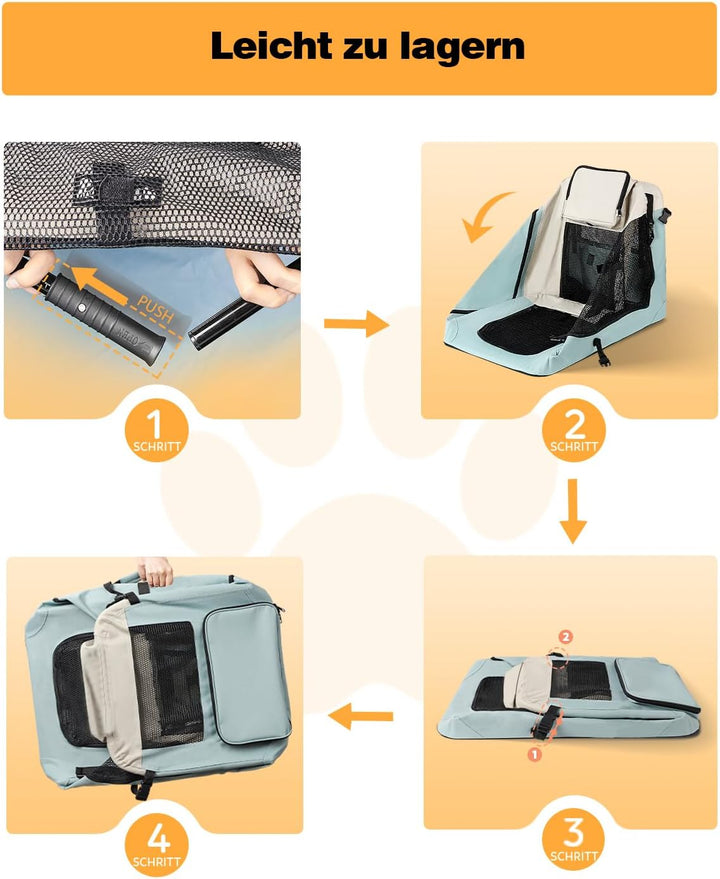 Leicht zu lagern

PUSH

1
SCHRITT

2
SCHRITT

2

1

3
SCHRITT

4
SCHRITT