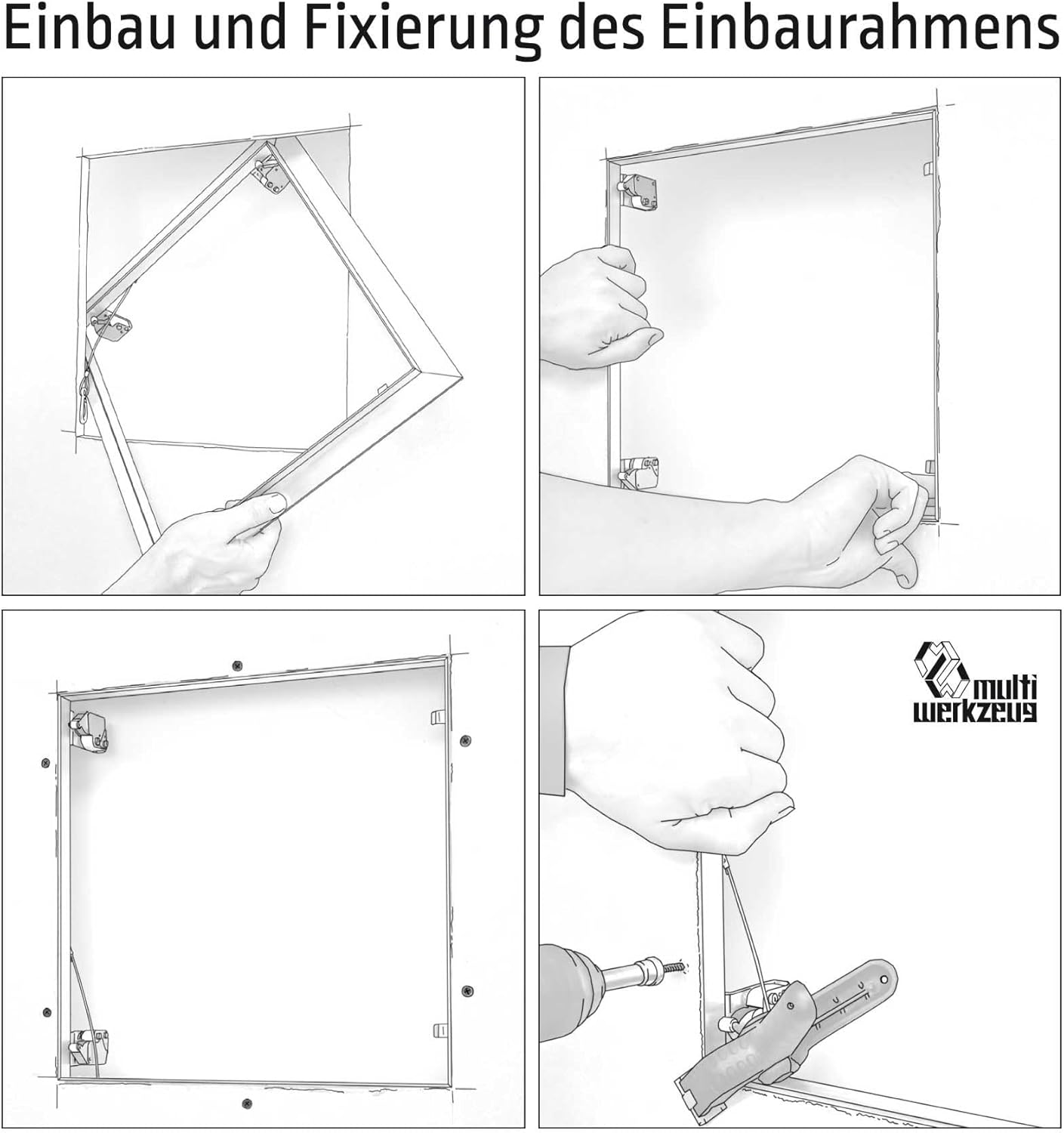 Einbau und Fixierung des Einbaurahmens

multi werkzeug