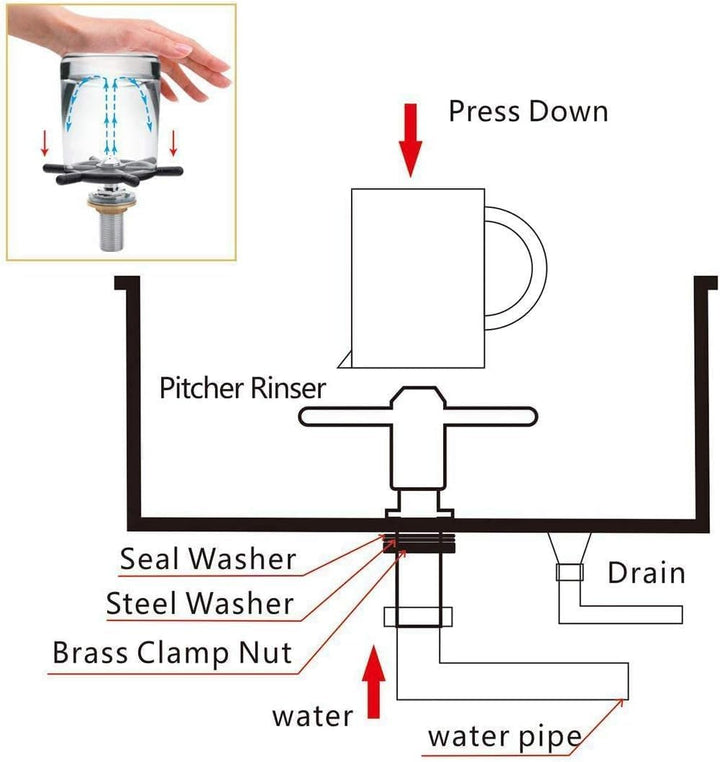 Press Down

Pitcher Rinser

Seal Washer

Steel Washer

Brass Clamp Nut

Drain

water

water pipe