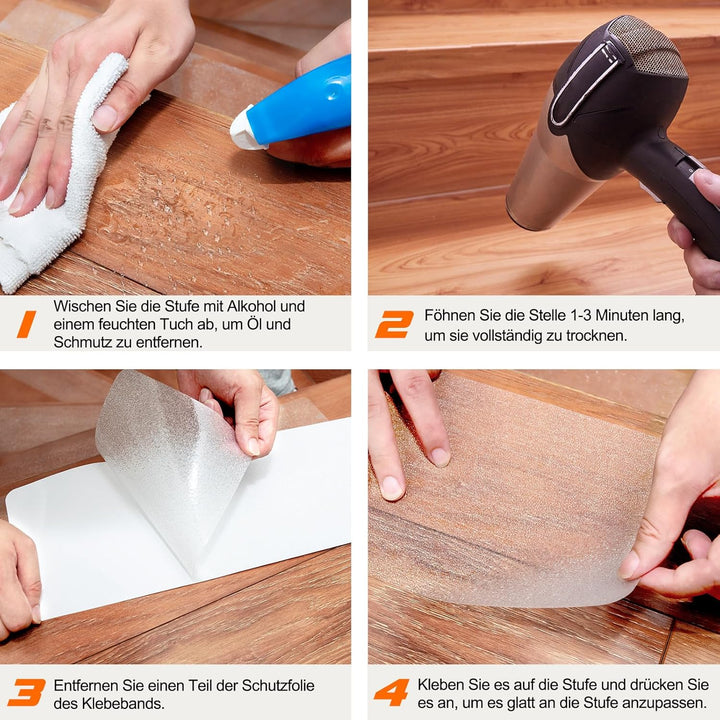 1 Wischen Sie die Stufe mit Alkohol und einem feuchten Tuch ab, um Öl und Schmutz zu entfernen.

2 Föhnen Sie die Stelle 1-3 Minuten lang, um sie vollständig zu trocknen.

3 Entfernen Sie einen Teil der Schutzfolie des Klebebands.

4 Kleben Sie es auf die Stufe und drücken Sie es an, um es glatt an die Stufe anzupassen.