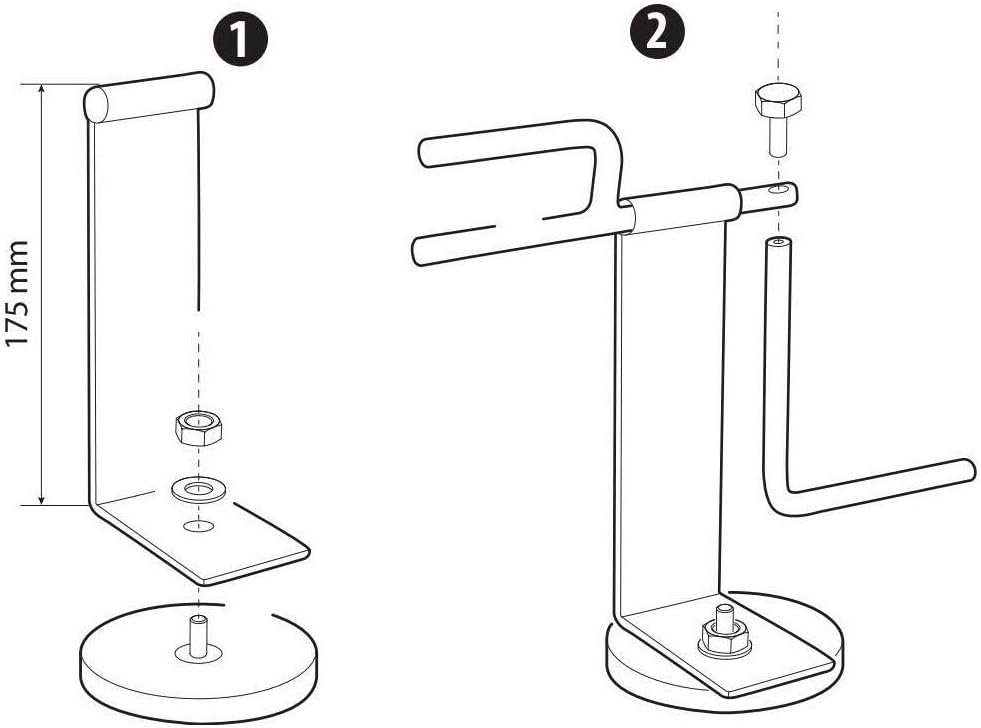 1
175 mm
2