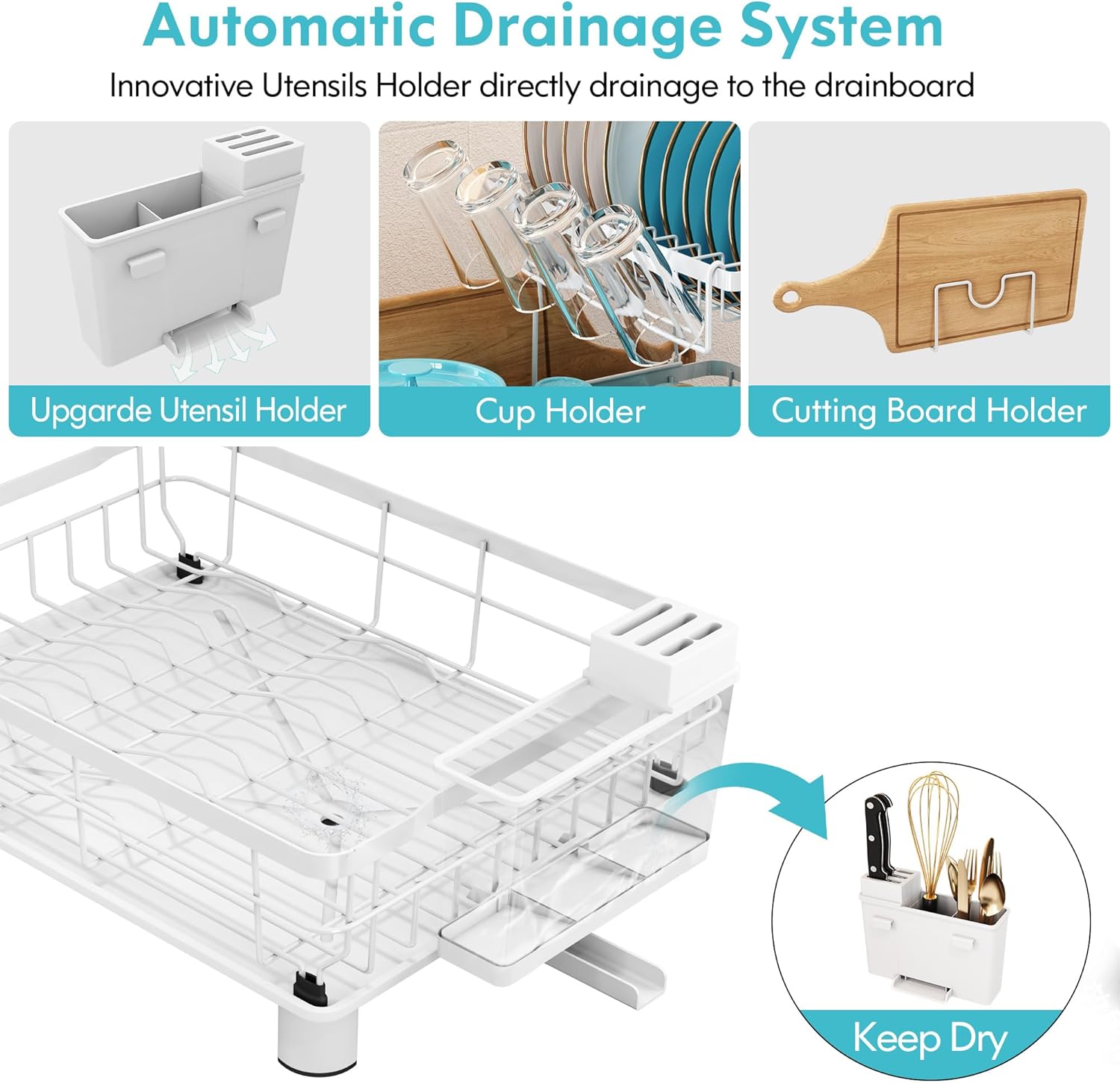 Automatic Drainage System

Innovative Utensils Holder directly drainage to the drainboard

Upgarde Utensil Holder

Cup Holder

Cutting Board Holder

Keep Dry