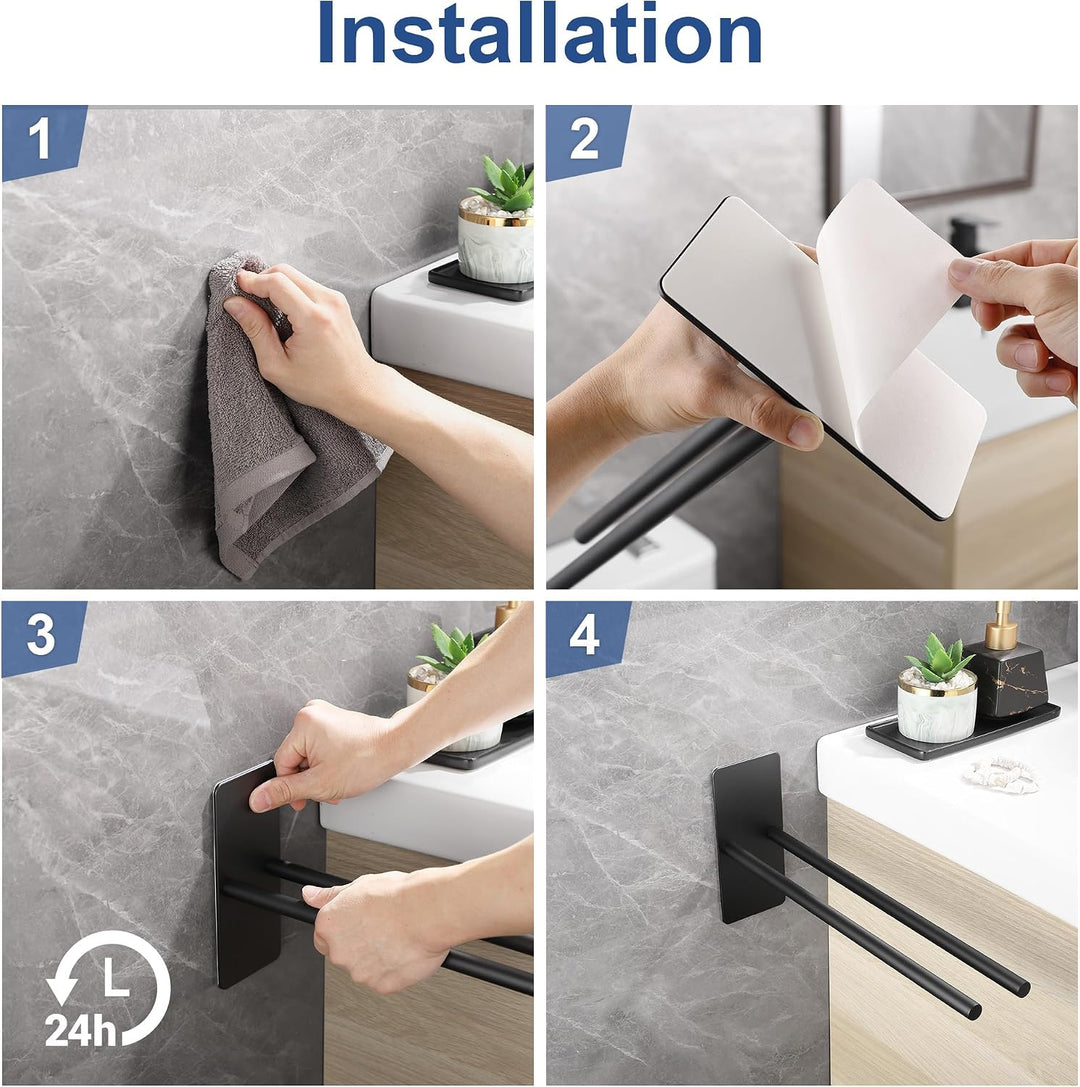 Installation

1

2

3

24h

4