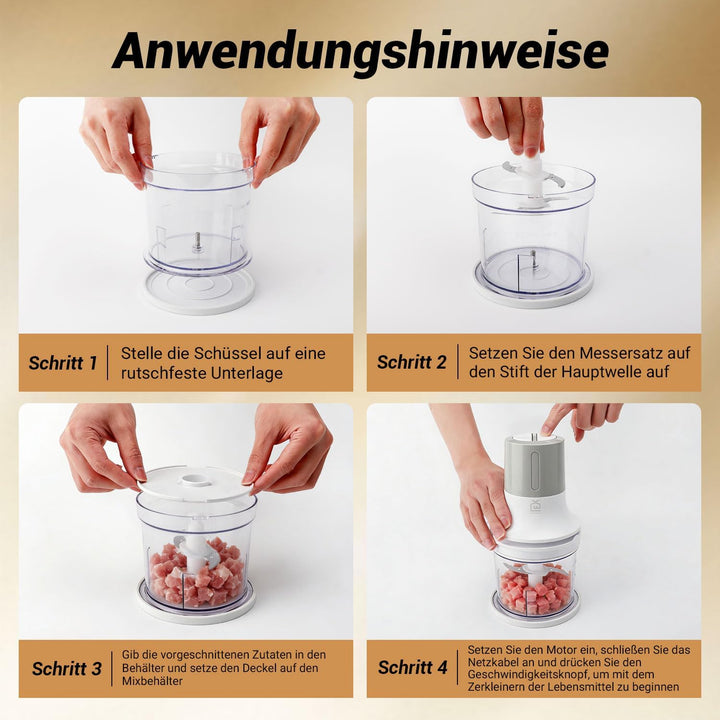 Anwendungshinweise

Schritt 1 | Stelle die Schüssel auf eine rutschfeste Unterlage

Schritt 2 | Setzen Sie den Messersatz auf den Stift der Hauptwelle auf

Schritt 3 | Gib die vorgeschnittenen Zutaten in den Behälter und setze den Deckel auf den Mixbehälter

Schritt 4 | Setzen Sie den Motor ein, schließen Sie das Netzkabel an und drücken Sie den Geschwindigkeitsknopf, um mit dem Zerkleinern der Lebensmittel zu beginnen