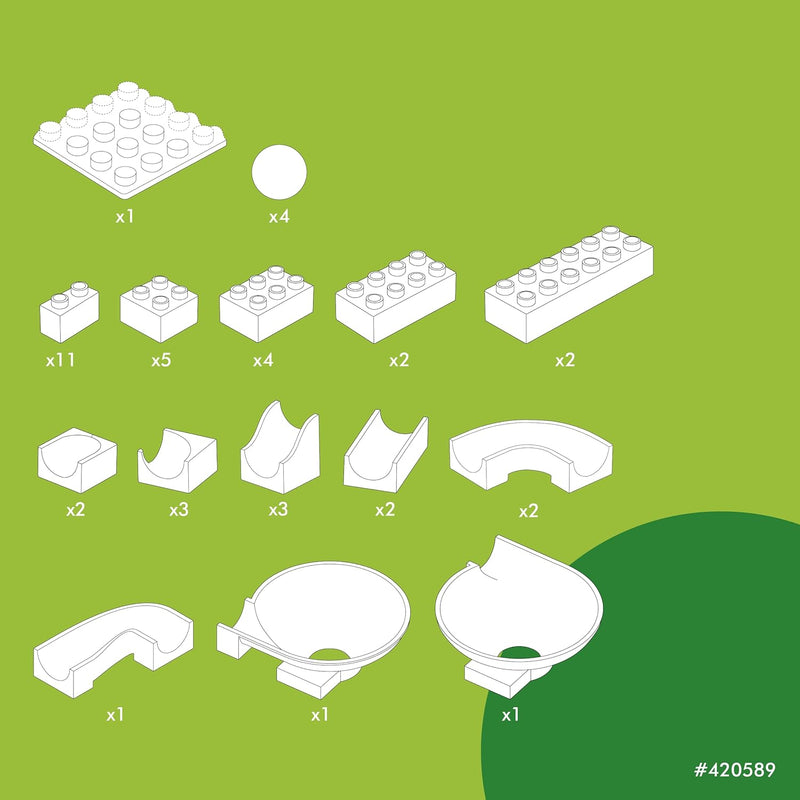 x1
x4

x11
x5
x4
x2
x2

x2
x3
x3
x2
x2

x1
x1
x1

#420589