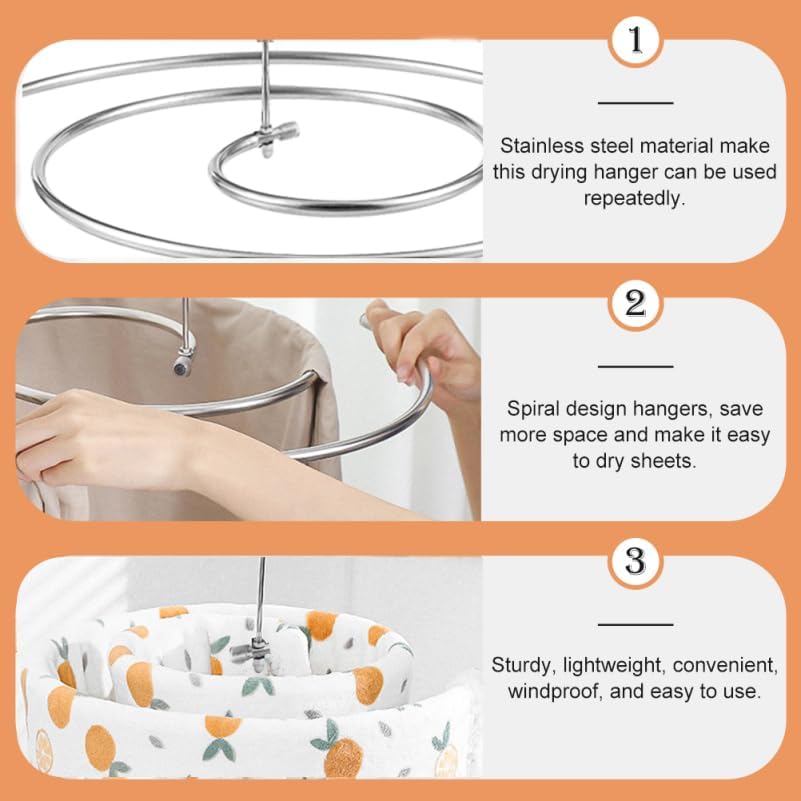 1

Stainless steel material make this drying hanger can be used repeatedly.

2

Spiral design hangers, save more space and make it easy to dry sheets.

3

Sturdy, lightweight, convenient, windproof, and easy to use.