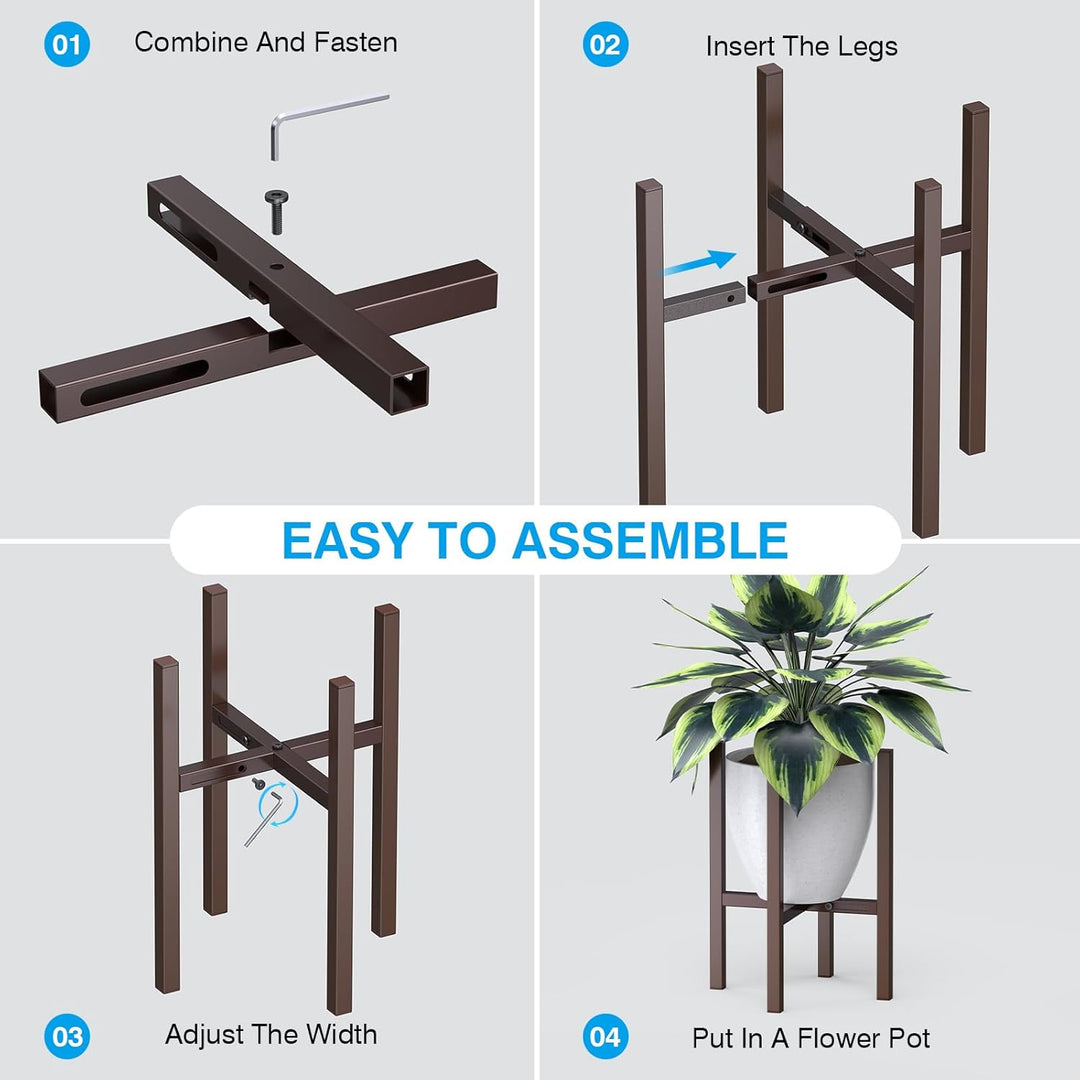 01 Combine And Fasten

02 Insert The Legs

EASY TO ASSEMBLE

03 Adjust The Width

04 Put In A Flower Pot