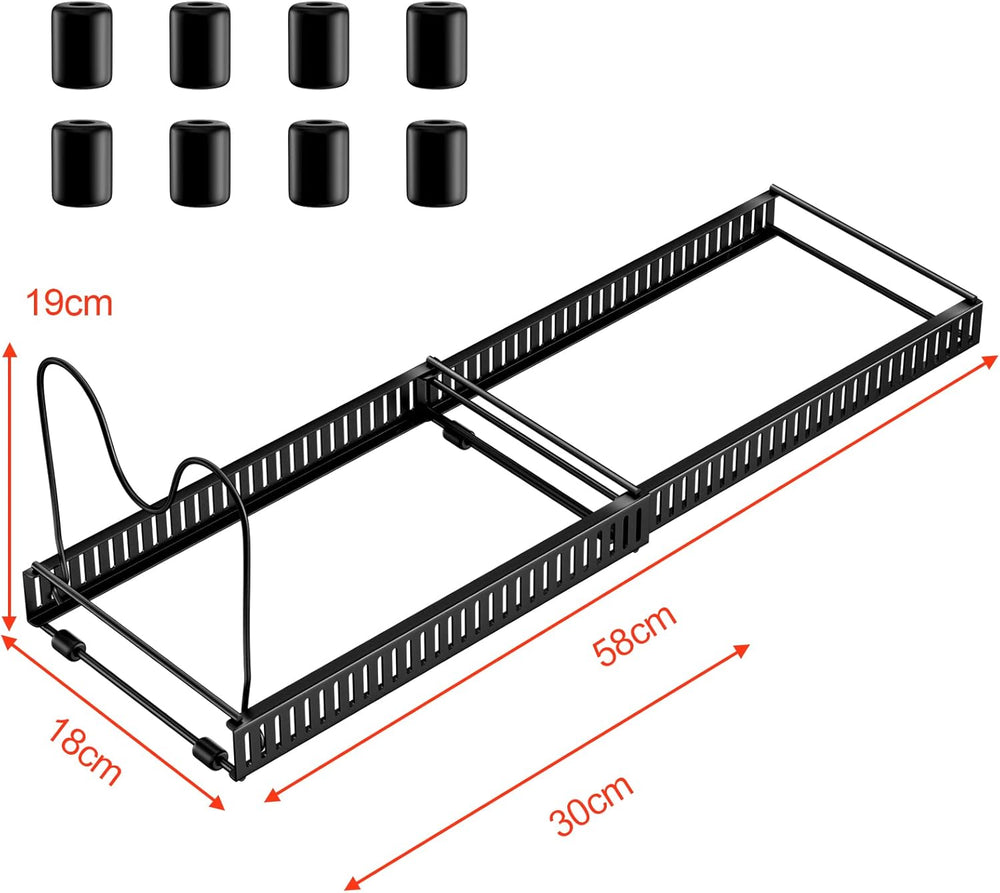 19cm

58cm

18cm

30cm