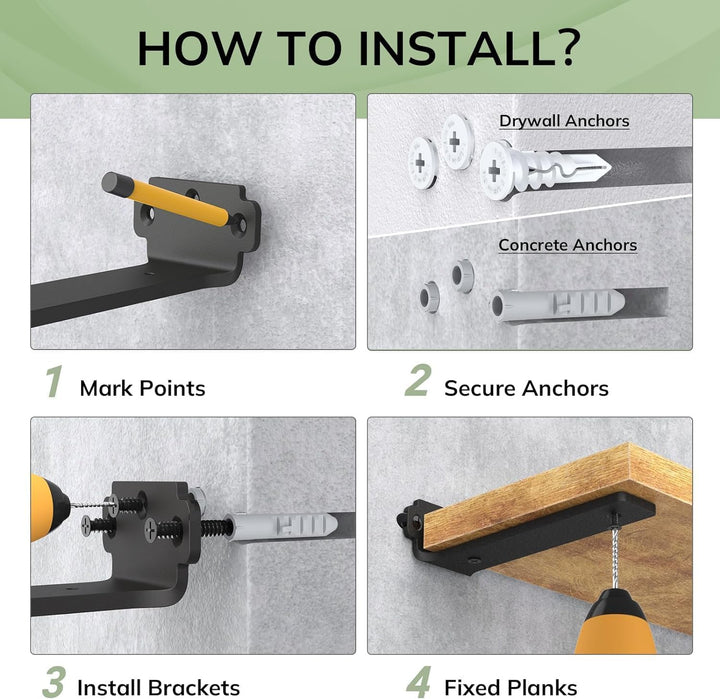 HOW TO INSTALL?

Drywall Anchors

Concrete Anchors

1 Mark Points

2 Secure Anchors

3 Install Brackets

4 Fixed Planks