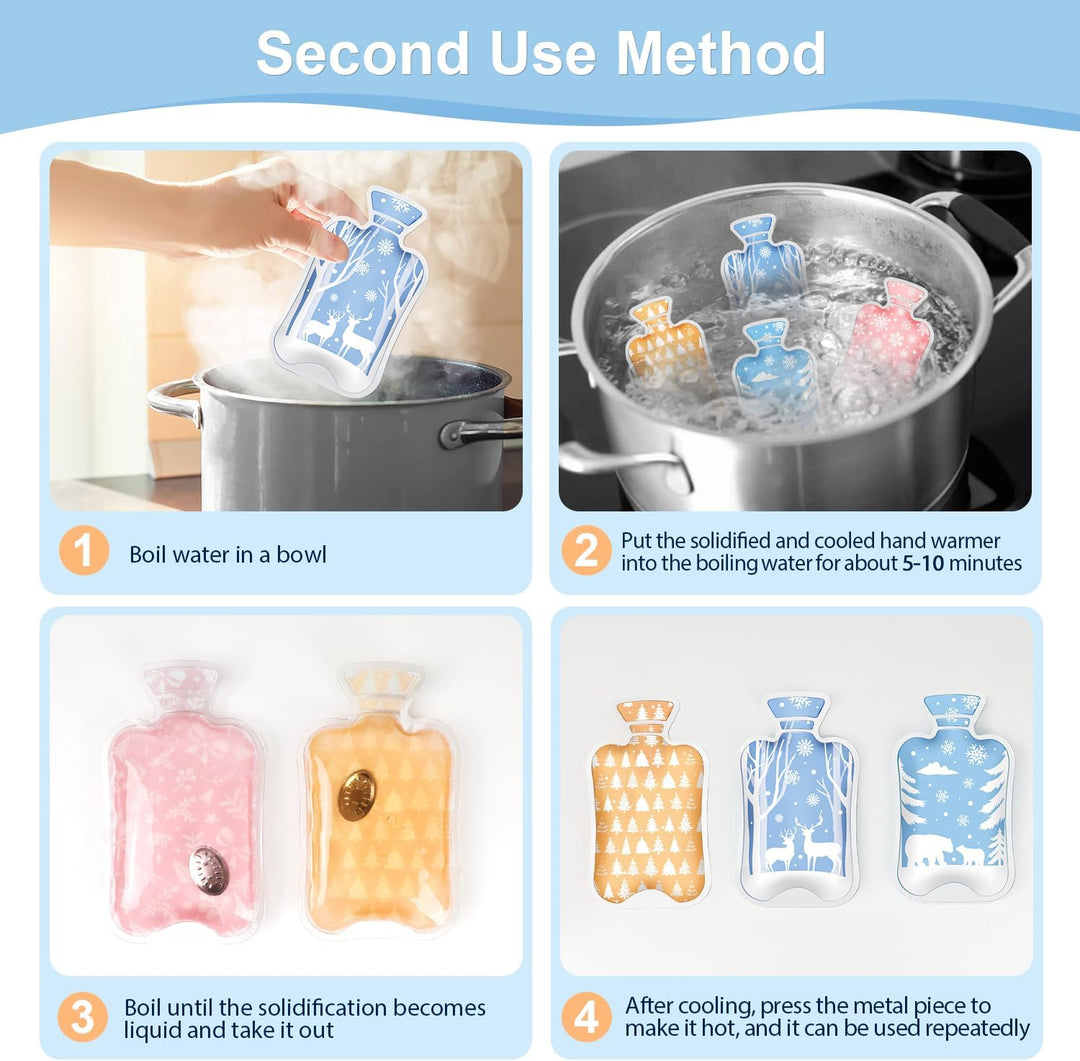 Second Use Method

1 Boil water in a bowl

2 Put the solidified and cooled hand warmer into the boiling water for about 5-10 minutes

3 Boil until the solidification becomes liquid and take it out

4 After cooling, press the metal piece to make it hot, and it can be used repeatedly