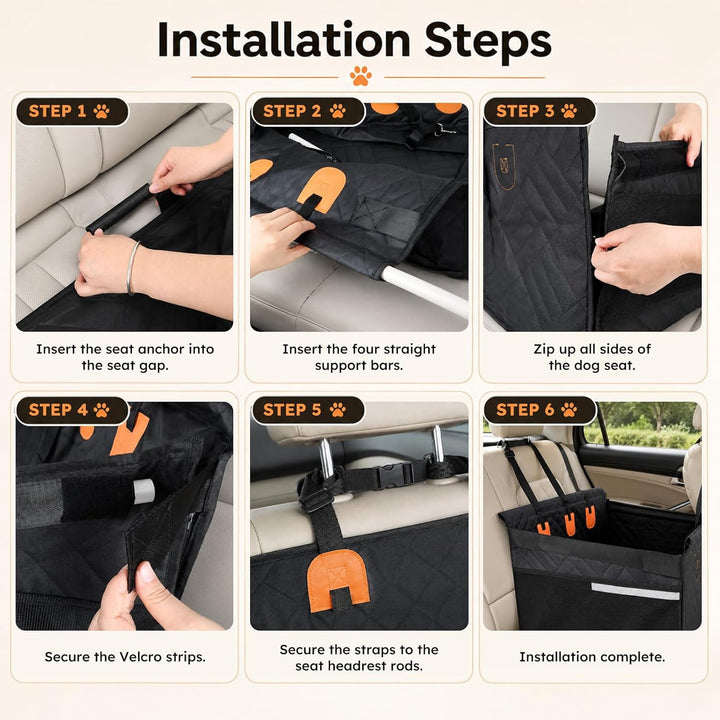 Installation Steps

STEP 1

Insert the seat anchor into the seat gap.

STEP 2

Insert the four straight support bars.

STEP 3

Zip up all sides of the dog seat.

STEP 4

Secure the Velcro strips.

STEP 5

Secure the straps to the seat headrest rods.

STEP 6

Installation complete.