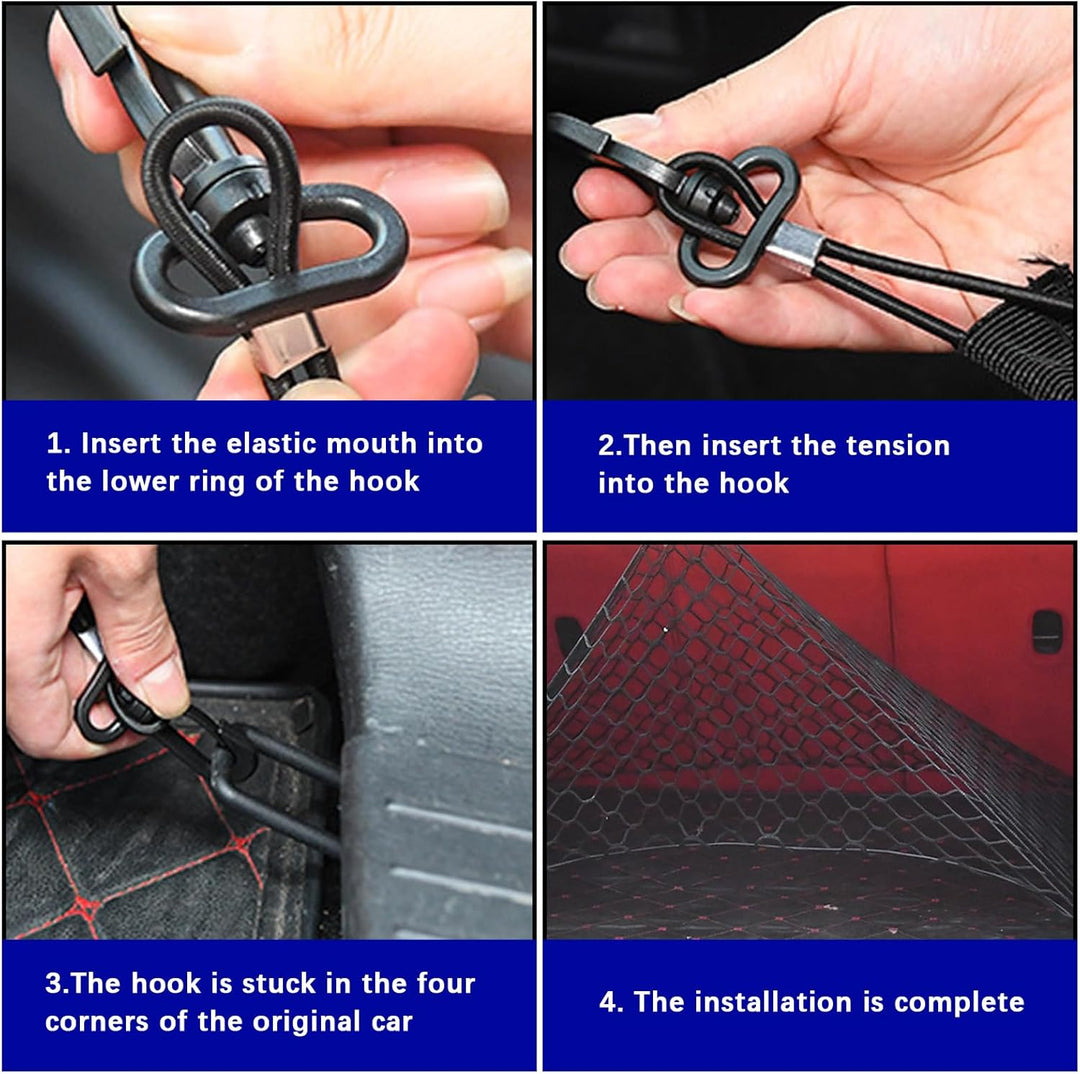 1. Insert the elastic mouth into the lower ring of the hook

2.Then insert the tension into the hook

3.The hook is stuck in the four corners of the original car

4. The installation is complete