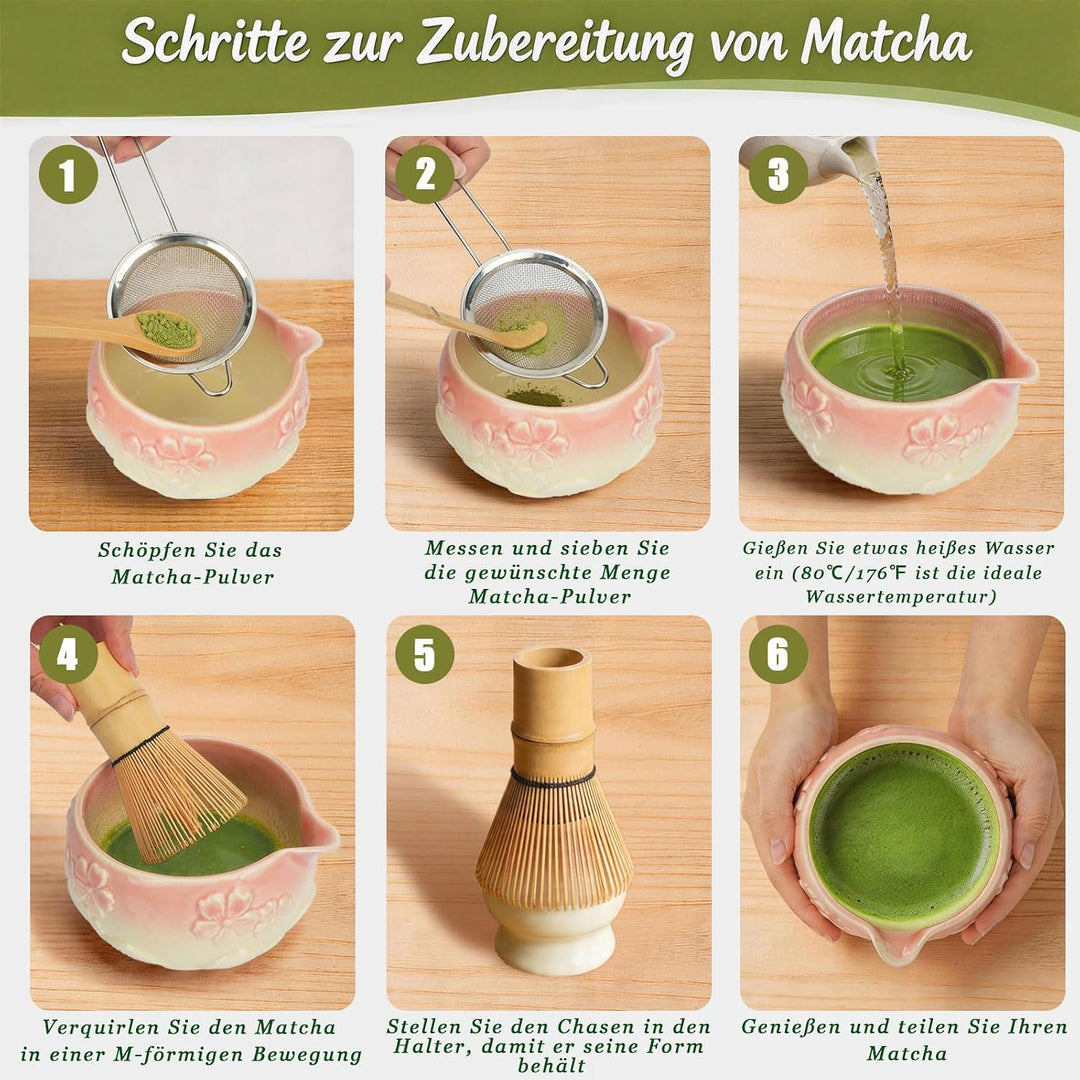 Schritte zur Zubereitung von Matcha

1

Schöpfen Sie das Matcha-Pulver

2

Messen und sieben Sie die gewünschte Menge Matcha-Pulver

3

Gießen Sie etwas heißes Wasser ein (80℃/176℉ ist die ideale Wassertemperatur)

4

Verquirlen Sie den Matcha in einer M-förmigen Bewegung

5

Stellen Sie den Chasen in den Halter, damit er seine Form behält

6

Genießen und teilen Sie Ihren Matcha