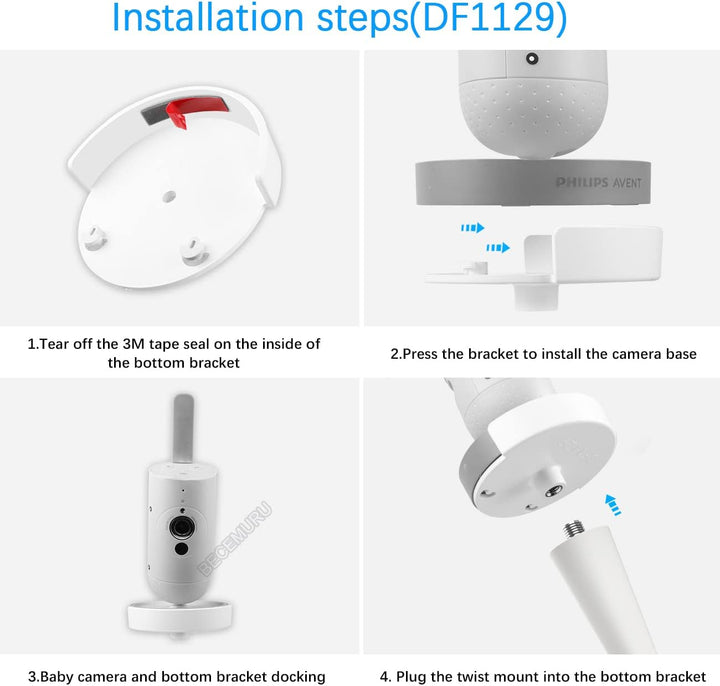 Installation steps(DF1129)

PHILIPS AVENT

1.Tear off the 3M tape seal on the inside of the bottom bracket

2.Press the bracket to install the camera base

BECEMURU

3.Baby camera and bottom bracket docking

4. Plug the twist mount into the bottom bracket