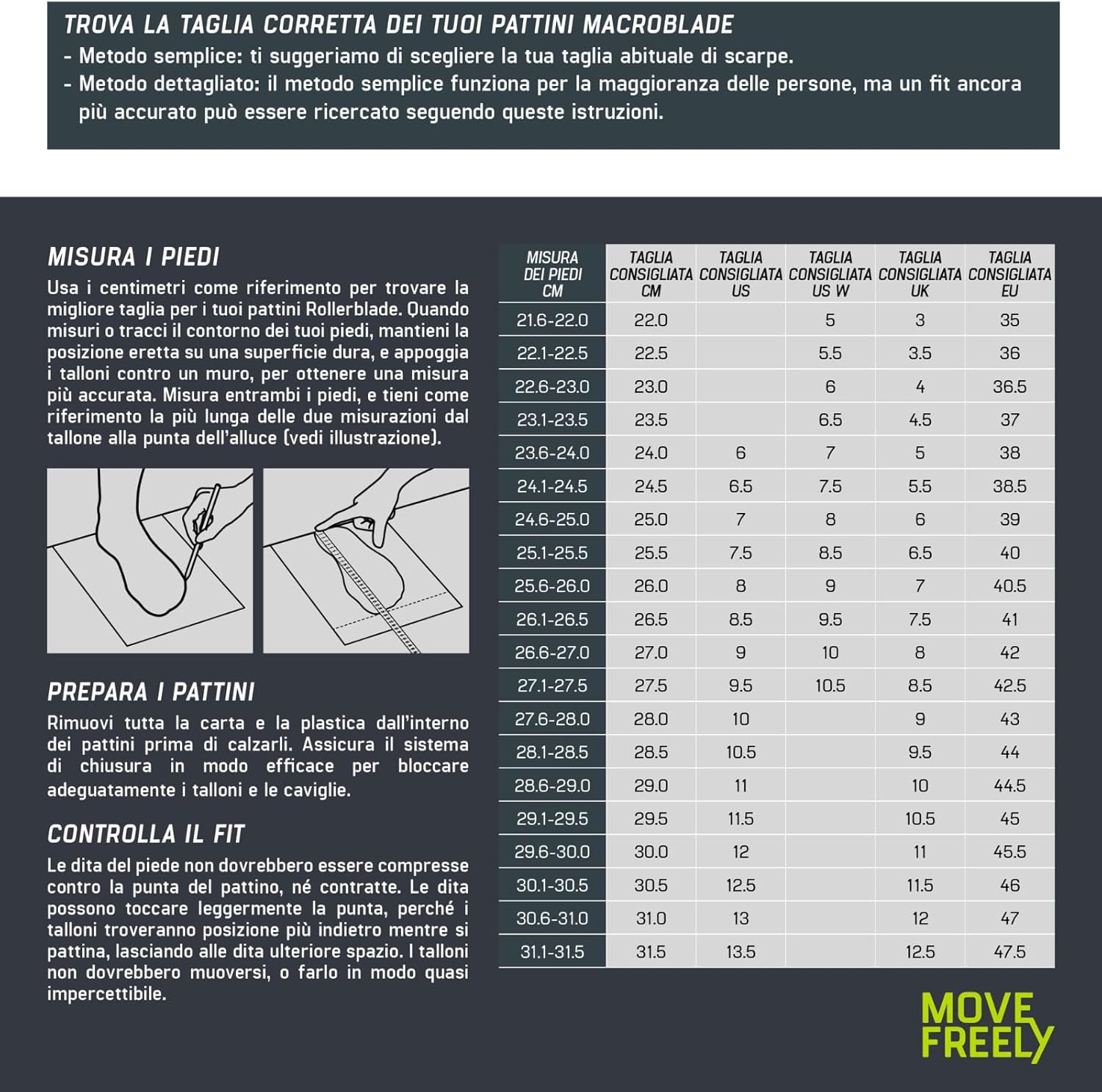 TROVA LA TAGLIA CORRETTA DEI TUOI PATTINI MACROBLADE
- Metodo semplice: ti suggeriamo di scegliere la tua taglia abituale di scarpe.
- Metodo dettagliato: il metodo semplice funziona per la maggioranza delle persone, ma un fit ancora più accurato può essere ricercato seguendo queste istruzioni.

MISURA I PIEDI
Usa i centimetri come riferimento per trovare la migliore taglia per i tuoi pattini Rollerblade. Quando misuri o tracci il contorno dei tuoi piedi, mantieni la posizione eretta su una superficie dura, e appoggia i talloni contro un muro, per ottenere una misura più accurata. Misura entrambi i piedi, e tieni come riferimento la più lunga delle due misurazioni dal tallone alla punta dell'alluce (vedi illustrazione).

PREPARA I PATTINI
Rimuovi tutta la carta e la plastica dall'interno dei pattini prima di calzarli. Assicura il sistema di chiusura in modo efficace per bloccare adeguatamente i talloni e le caviglie.

CONTROLLA IL FIT
Le dita del piede non dovrebbero essere compresse contro la punta del pattino, né contratte. Le dita possono toccare leggermente la punta, perché i talloni troveranno posizione più indietro mentre si pattina, lasciando alle dita ulteriore spazio. I talloni non dovrebbero muoversi, o farlo in modo quasi impercettibile.

| MISURA DEI PIEDI CM | TAGLIA CONSIGLIATA CM | TAGLIA CONSIGLIATA US | TAGLIA CONSIGLIATA US W | TAGLIA CONSIGLIATA UK | TAGLIA CONSIGLIATA EU |
|---|---|---|---|---|---|
| 21.6-22.0 | 22.0 | | 5 | 3 | 35 |
| 22.1-22.5 | 22.5 | | 5.5 | 3.5 | 36 |
| 22.6-23.0 | 23.0 | | 6 | 4 | 36.5 |
| 23.1-23.5 | 23.5 | | 6.5 | 4.5 | 37 |
| 23.6-24.0 | 24.0 | 6 | 7 | 5 | 38 |
| 24.1-24.5 | 24.5 | 6.5 | 7.5 | 5.5 | 38.5 |
| 24.6-25.0 | 25.0 | 7 | 8 | 6 | 39 |
| 25.1-25.5 | 25.5 | 7.5 | 8.5 | 6.5 | 40 |
| 25.6-26.0 | 26.0 | 8 | 9 | 7 | 40.5 |
| 26.1-26.5 | 26.5 | 8.5 | 9.5 | 7.5 | 41 |
| 26.6-27.0 | 27.0 | 9 | 10 | 8 | 42 |
| 27.1-27.5 | 27.5 | 9.5 | 10.5 | 8.5 | 42.5 |
| 27.6-28.0 | 28.0 | 10 | | 9 | 43 |
| 28.1-28.5 | 28.5 | 10.5 | | 9.5 | 44 |
| 28.6-29.0 | 29.0 | 11 | | 10 | 44.5 |
| 29.1-29.5 | 29.5 | 11.5 | | 10.5 | 45 |
| 29.6-30.0 | 30.0 | 12 | | 11 | 45.5 |
| 30.1-30.5 | 30.5 | 12.5 | | 11.5 | 46 |
| 30.6-31.0 | 31.0 | 13 | | 12 | 47 |
| 31.1-31.5 | 31.5 | 13.5 | | 12.5 | 47.5 |

MOVE FREELY