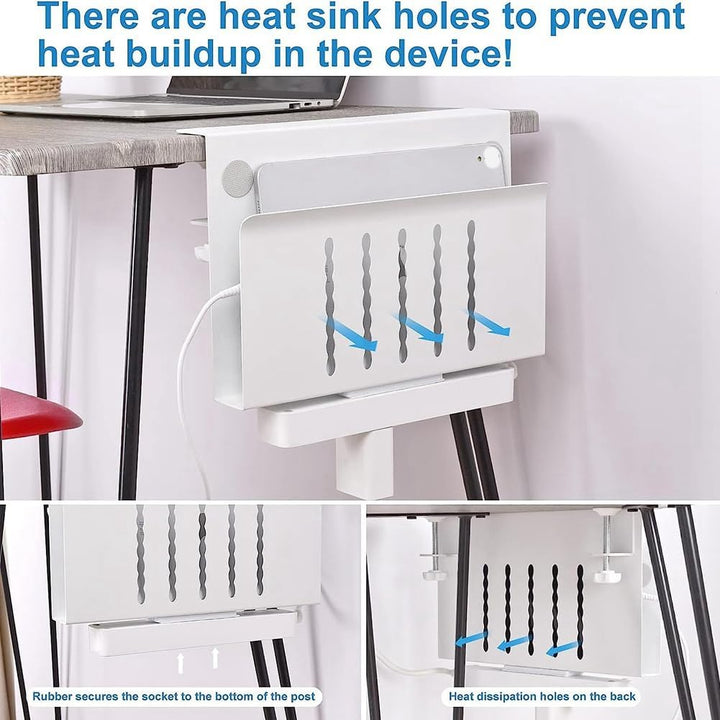 There are heat sink holes to prevent heat buildup in the device!

Rubber secures the socket to the bottom of the post

Heat dissipation holes on the back