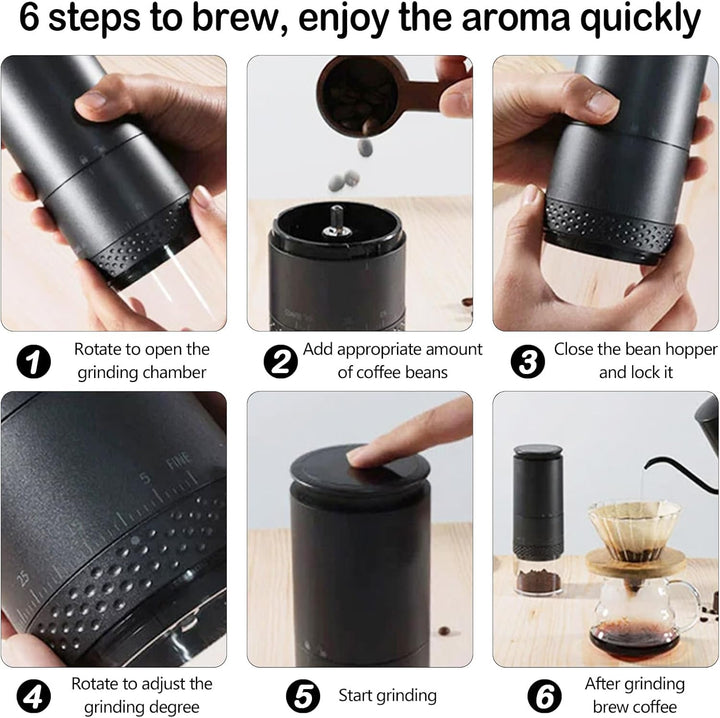 6 steps to brew, enjoy the aroma quickly

1 Rotate to open the grinding chamber

2 Add appropriate amount of coffee beans

3 Close the bean hopper and lock it

5 FINE
25

4 Rotate to adjust the grinding degree

5 Start grinding

6 After grinding brew coffee