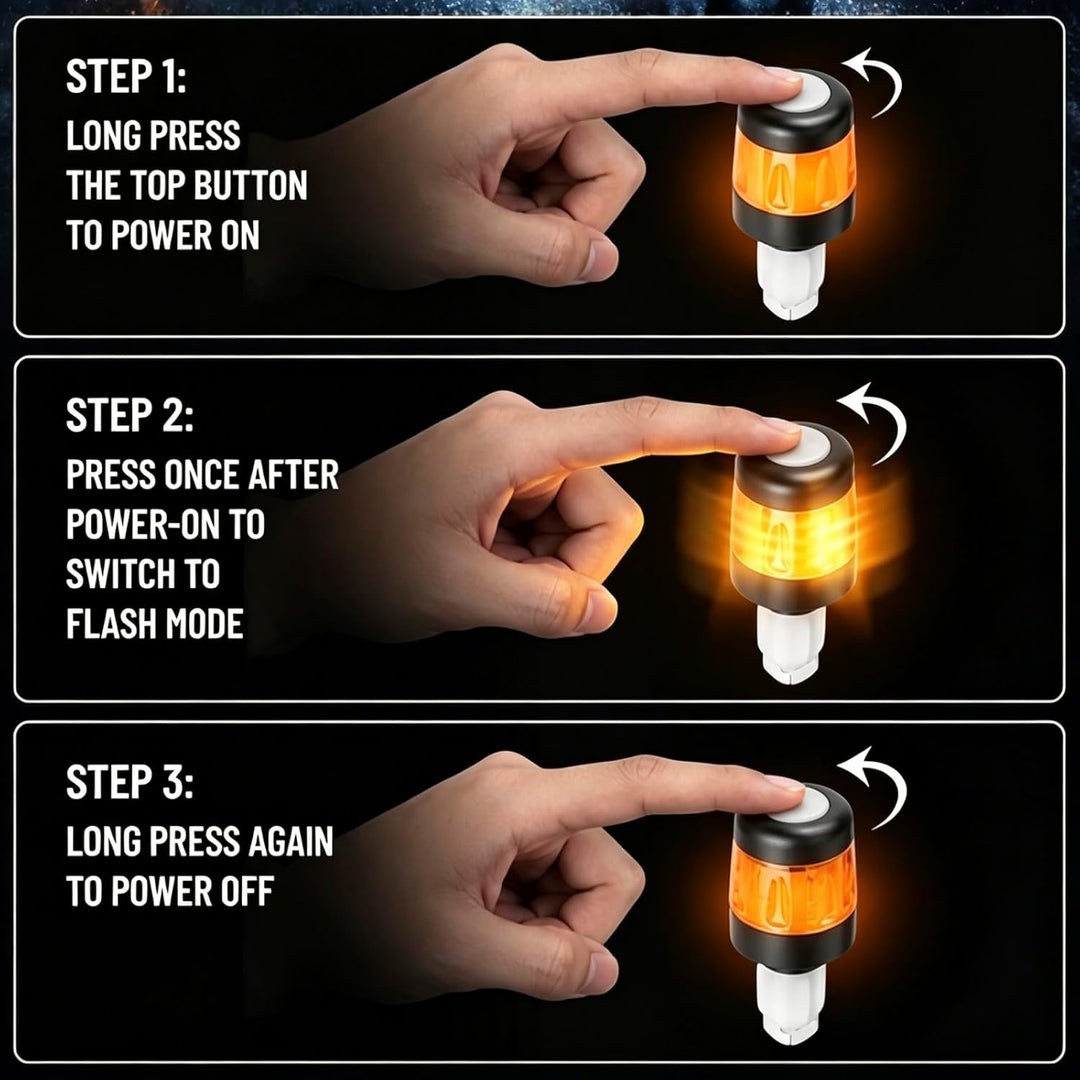 STEP 1:
LONG PRESS THE TOP BUTTON TO POWER ON

STEP 2:
PRESS ONCE AFTER POWER-ON TO SWITCH TO FLASH MODE

STEP 3:
LONG PRESS AGAIN TO POWER OFF