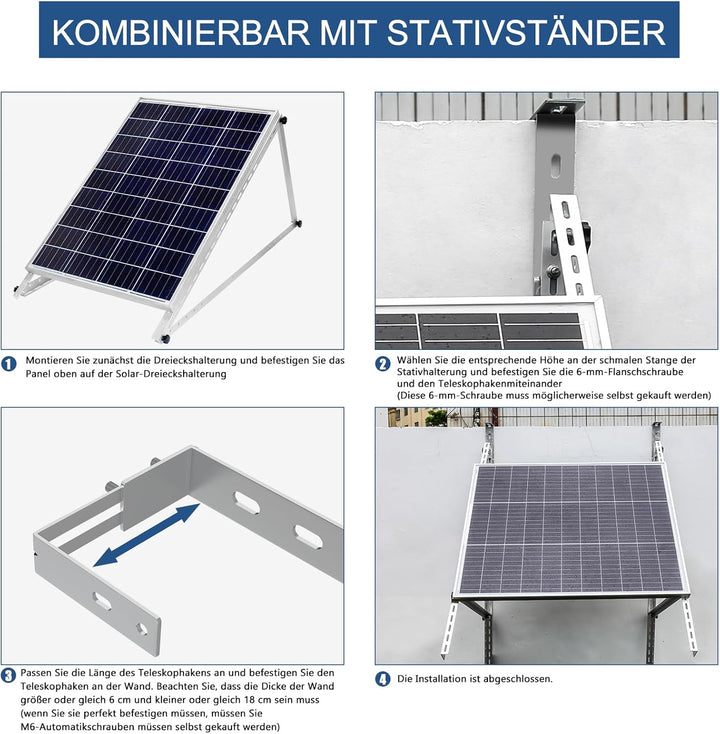 KOMBINIERBAR MIT STATIVSTÄNDER

1 Montieren Sie zunächst die Dreieckshalterung und befestigen Sie das Panel oben auf der Solar-Dreieckshalterung

2 Wählen Sie die entsprechende Höhe an der schmalen Stange der Stativhalterung und befestigen Sie die 6-mm-Flanschschraube und den Teleskophakenmiteinander
(Diese 6-mm-Schraube muss möglicherweise selbst gekauft werden)

3 Passen Sie die Länge des Teleskophakens an und befestigen Sie den Teleskophaken an der Wand. Beachten Sie, dass die Dicke der Wand größer oder gleich 6 cm und kleiner oder gleich 18 cm sein muss (wenn Sie sie perfekt befestigen müssen, müssen Sie M6-Automatikschrauben müssen selbst gekauft werden)

4 Die Installation ist abgeschlossen.