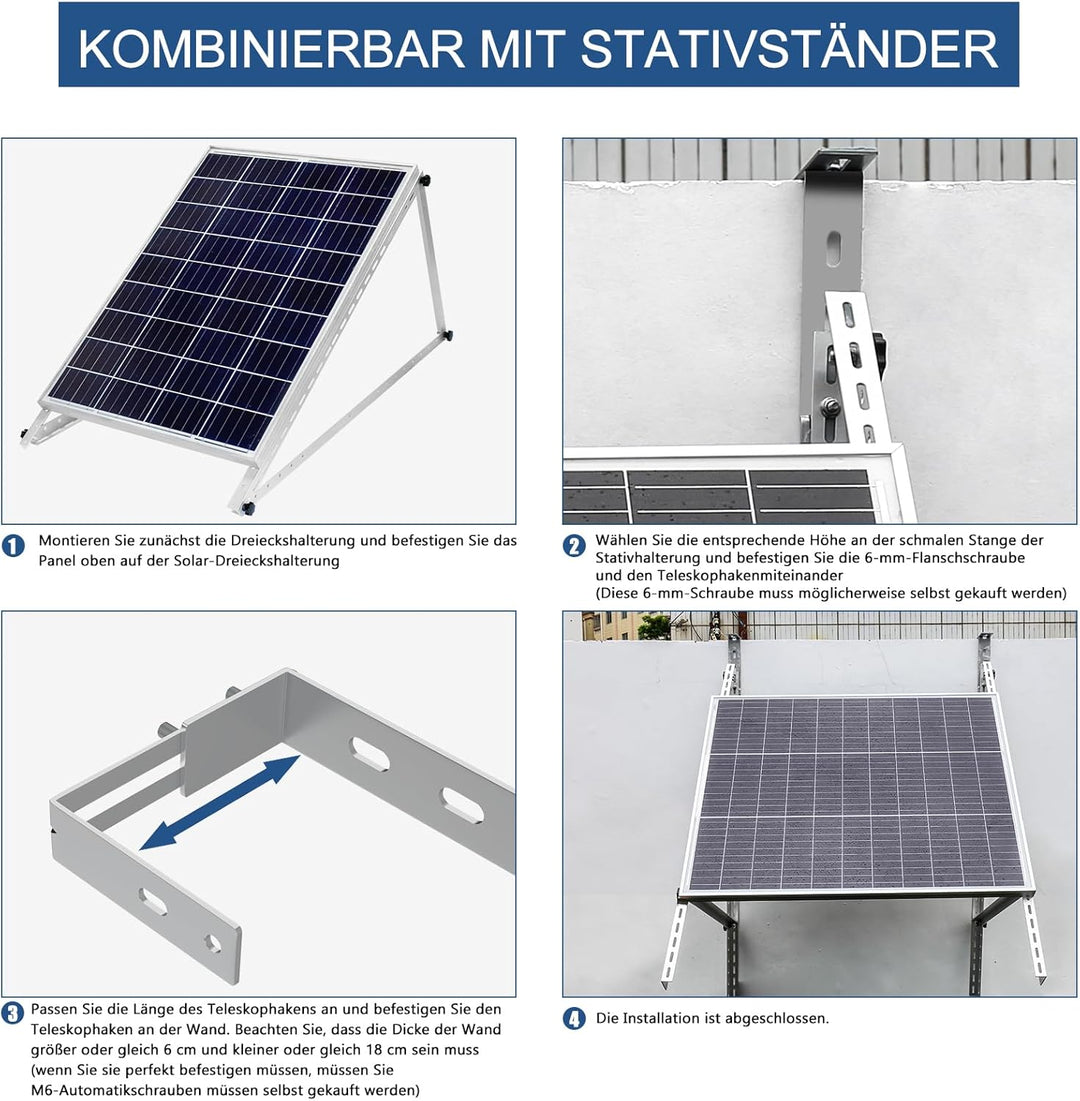 KOMBINIERBAR MIT STATIVSTÄNDER

1 Montieren Sie zunächst die Dreieckshalterung und befestigen Sie das Panel oben auf der Solar-Dreieckshalterung

2 Wählen Sie die entsprechende Höhe an der schmalen Stange der Stativhalterung und befestigen Sie die 6-mm-Flanschschraube und den Teleskophakenmiteinander (Diese 6-mm-Schraube muss möglicherweise selbst gekauft werden)

3 Passen Sie die Länge des Teleskophakens an und befestigen Sie den Teleskophaken an der Wand. Beachten Sie, dass die Dicke der Wand größer oder gleich 6 cm und kleiner oder gleich 18 cm sein muss (wenn Sie sie perfekt befestigen müssen, müssen Sie M6-Automatikschrauben müssen selbst gekauft werden)

4 Die Installation ist abgeschlossen.