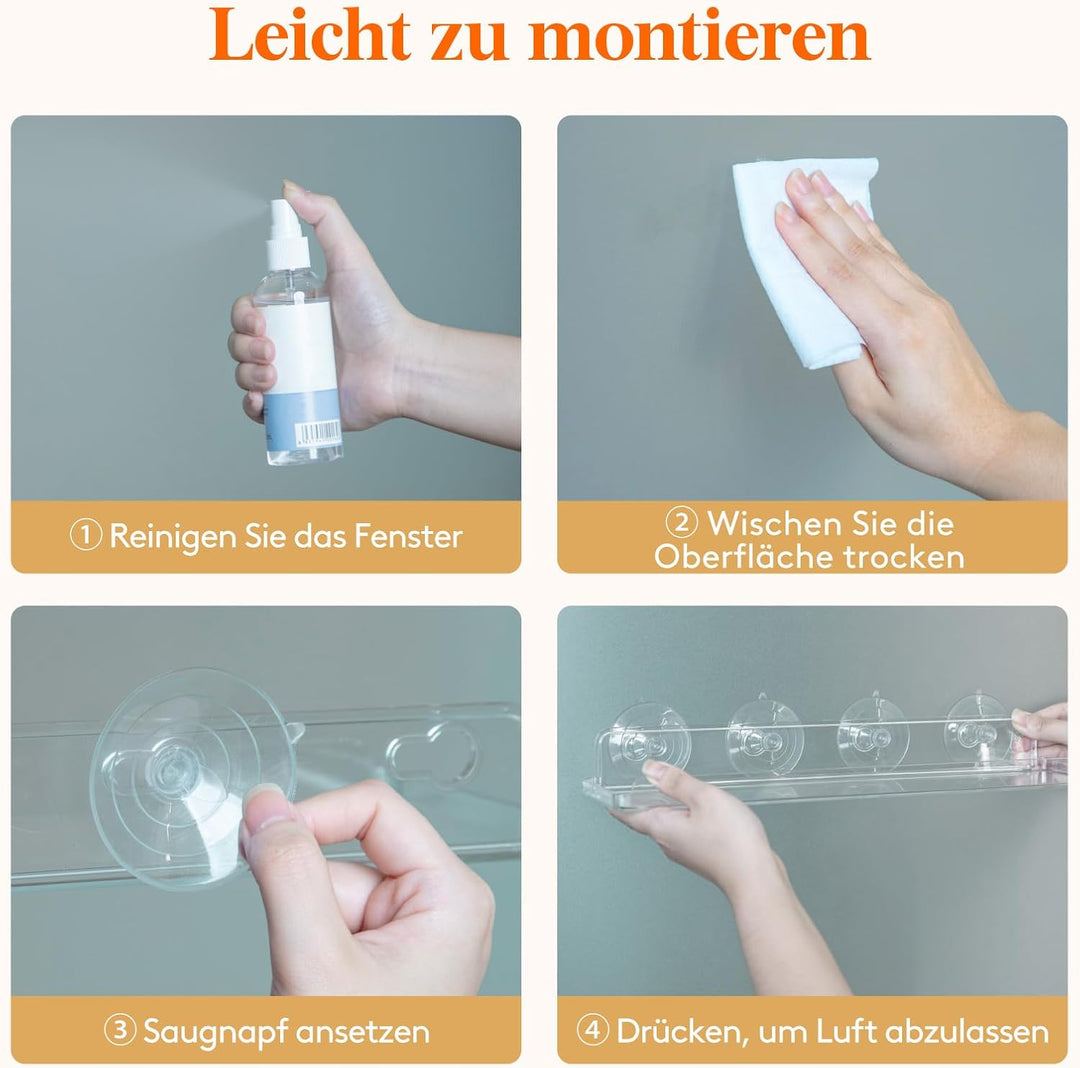 Leicht zu montieren

① Reinigen Sie das Fenster

② Wischen Sie die Oberfläche trocken

③ Saugnapf ansetzen

④ Drücken, um Luft abzulassen