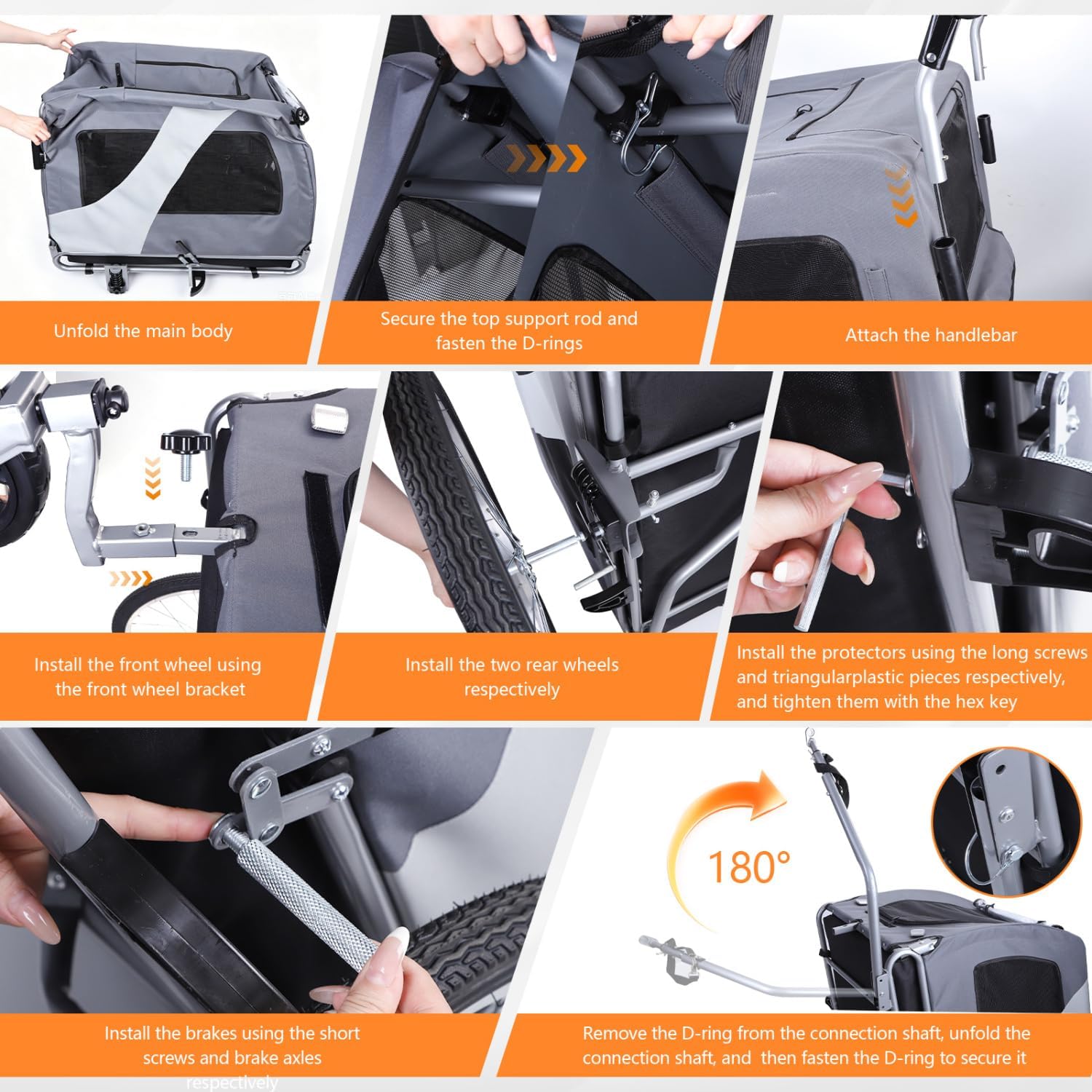 Unfold the main body

Secure the top support rod and fasten the D-rings

Attach the handlebar

Install the front wheel using the front wheel bracket

Install the two rear wheels respectively

Install the protectors using the long screws and triangularplastic pieces respectively, and tighten them with the hex key

Install the brakes using the short screws and brake axles respectively

180°

Remove the D-ring from the connection shaft, unfold the connection shaft, and then fasten the D-ring to secure it