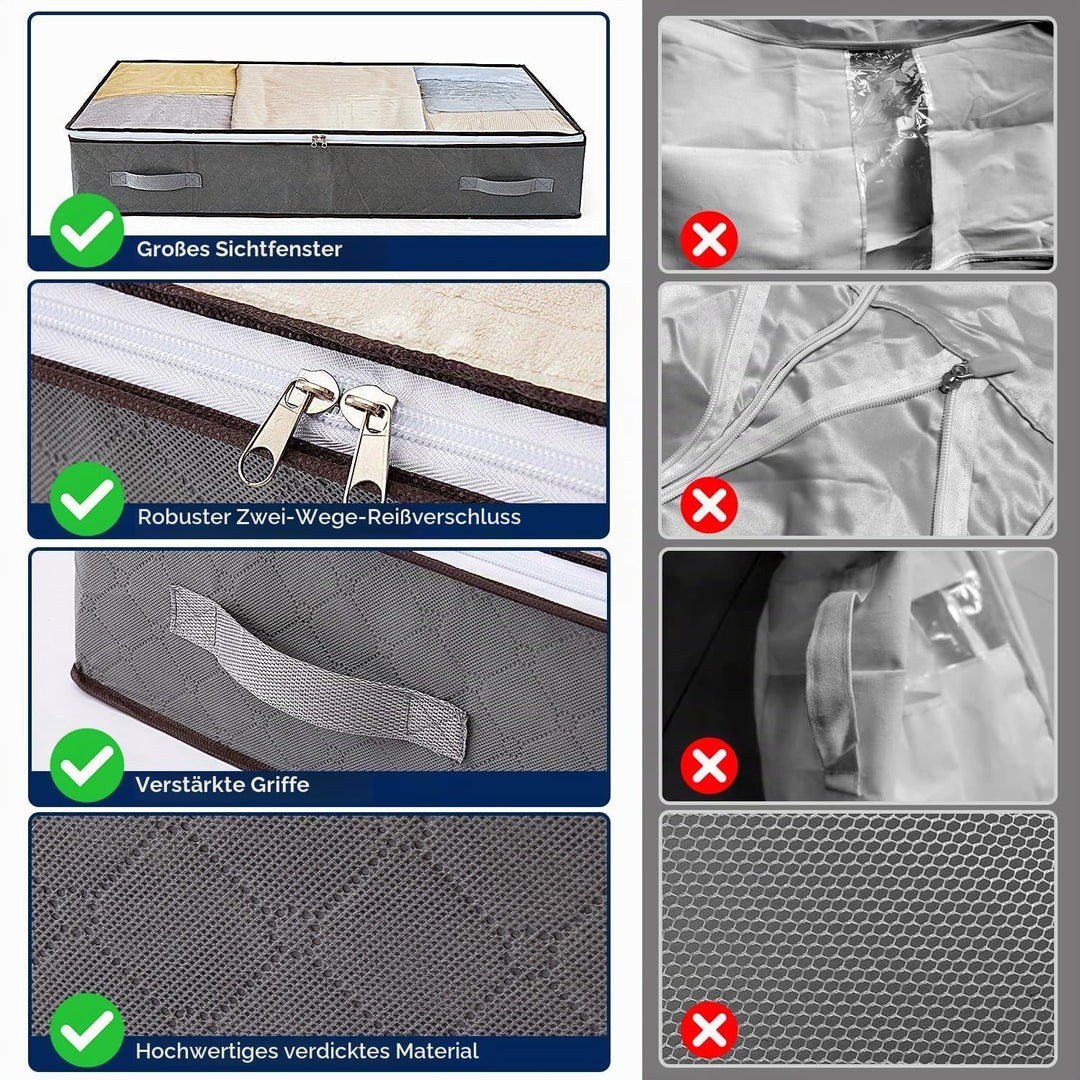 Großes Sichtfenster

Robuster Zwei-Wege-Reißverschluss

Verstärkte Griffe

Hochwertiges verdicktes Material