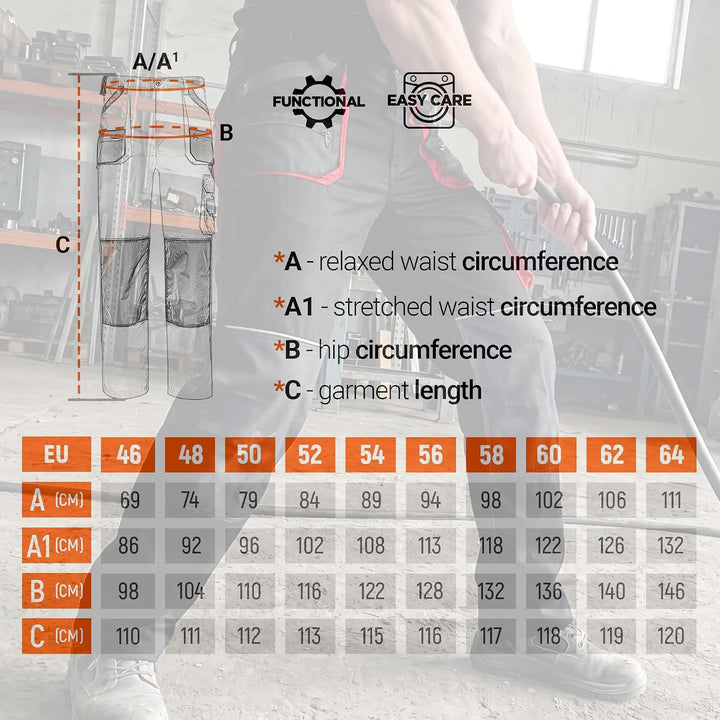 A/A$^1$

B

C

FUNCTIONAL

EASY CARE

*A - relaxed waist circumference

*A1 - stretched waist circumference

*B - hip circumference

*C - garment length

| EU | 46 | 48 | 50 | 52 | 54 | 56 | 58 | 60 | 62 | 64 |
|---|---|---|---|---|---|---|---|---|---|---|
| A (CM) | 69 | 74 | 79 | 84 | 89 | 94 | 98 | 102 | 106 | 111 |
| A1 (CM) | 86 | 92 | 96 | 102 | 108 | 113 | 118 | 122 | 126 | 132 |
| B (CM) | 98 | 104 | 110 | 116 | 122 | 128 | 132 | 136 | 140 | 146 |
| C (CM) | 110 | 111 | 112 | 113 | 115 | 116 | 117 | 118 | 119 | 120 |