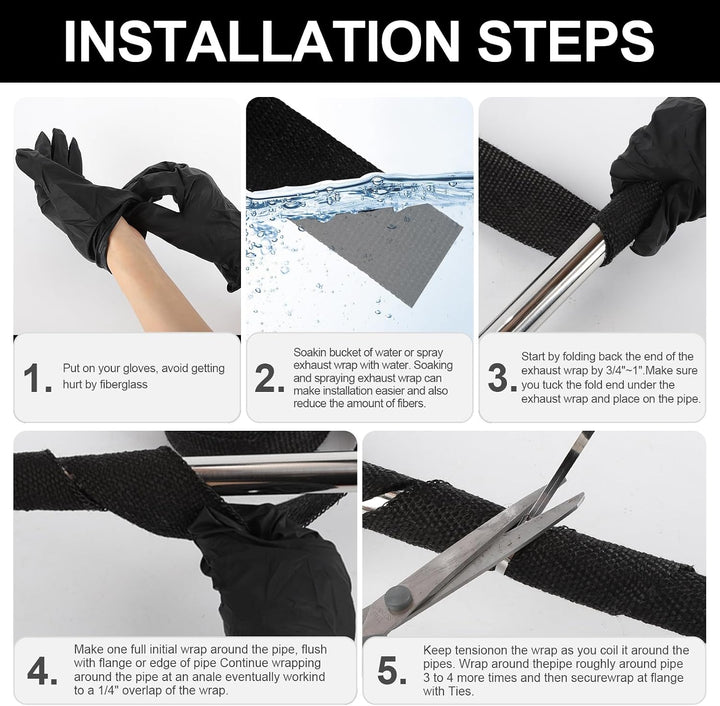 INSTALLATION STEPS

1. Put on your gloves, avoid getting hurt by fiberglass

2. Soakin bucket of water or spray exhaust wrap with water. Soaking and spraying exhaust wrap can make installation easier and also reduce the amount of fibers.

3. Start by folding back the end of the exhaust wrap by 3/4"~1".Make sure you tuck the fold end under the exhaust wrap and place on the pipe.

4. Make one full initial wrap around the pipe, flush with flange or edge of pipe Continue wrapping around the pipe at an anale eventually workind to a 1/4" overlap of the wrap.

5. Keep tensionon the wrap as you coil it around the pipes. Wrap around thepipe roughly around pipe 3 to 4 more times and then securewrap at flange with Ties.