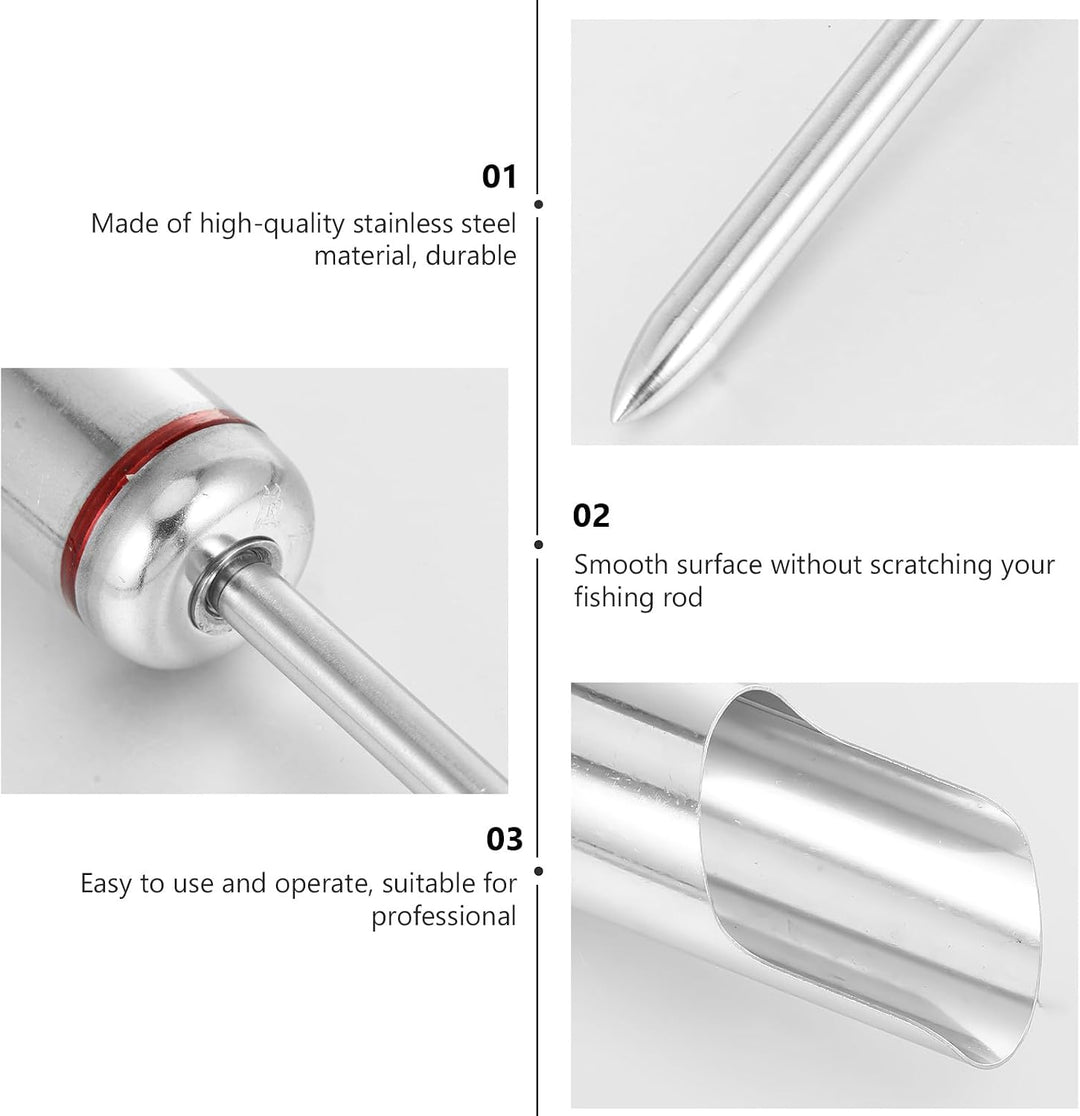 01

Made of high-quality stainless steel material, durable

02

Smooth surface without scratching your fishing rod

03

Easy to use and operate, suitable for professional