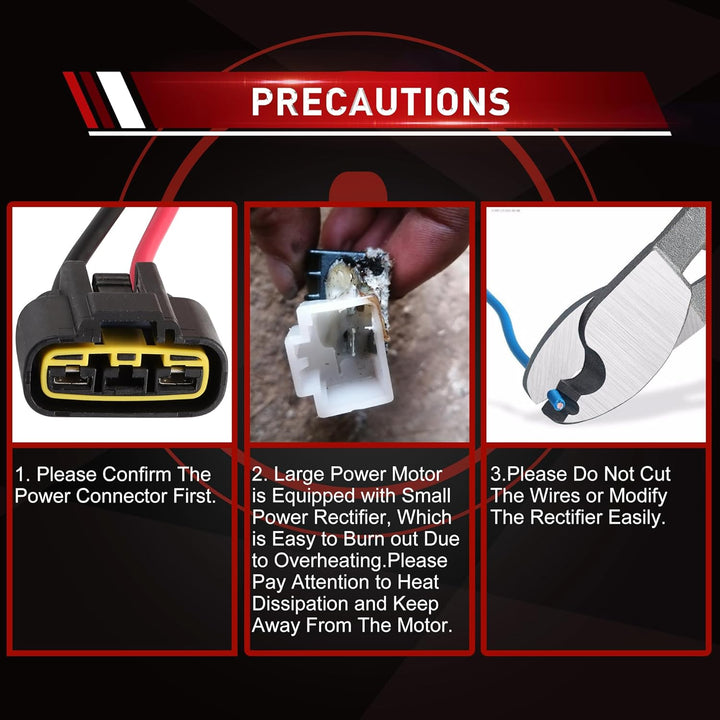 PRECAUTIONS

1. Please Confirm The Power Connector First.

2. Large Power Motor is Equipped with Small Power Rectifier, Which is Easy to Burn out Due to Overheating.Please Pay Attention to Heat Dissipation and Keep Away From The Motor.

3.Please Do Not Cut The Wires or Modify The Rectifier Easily.