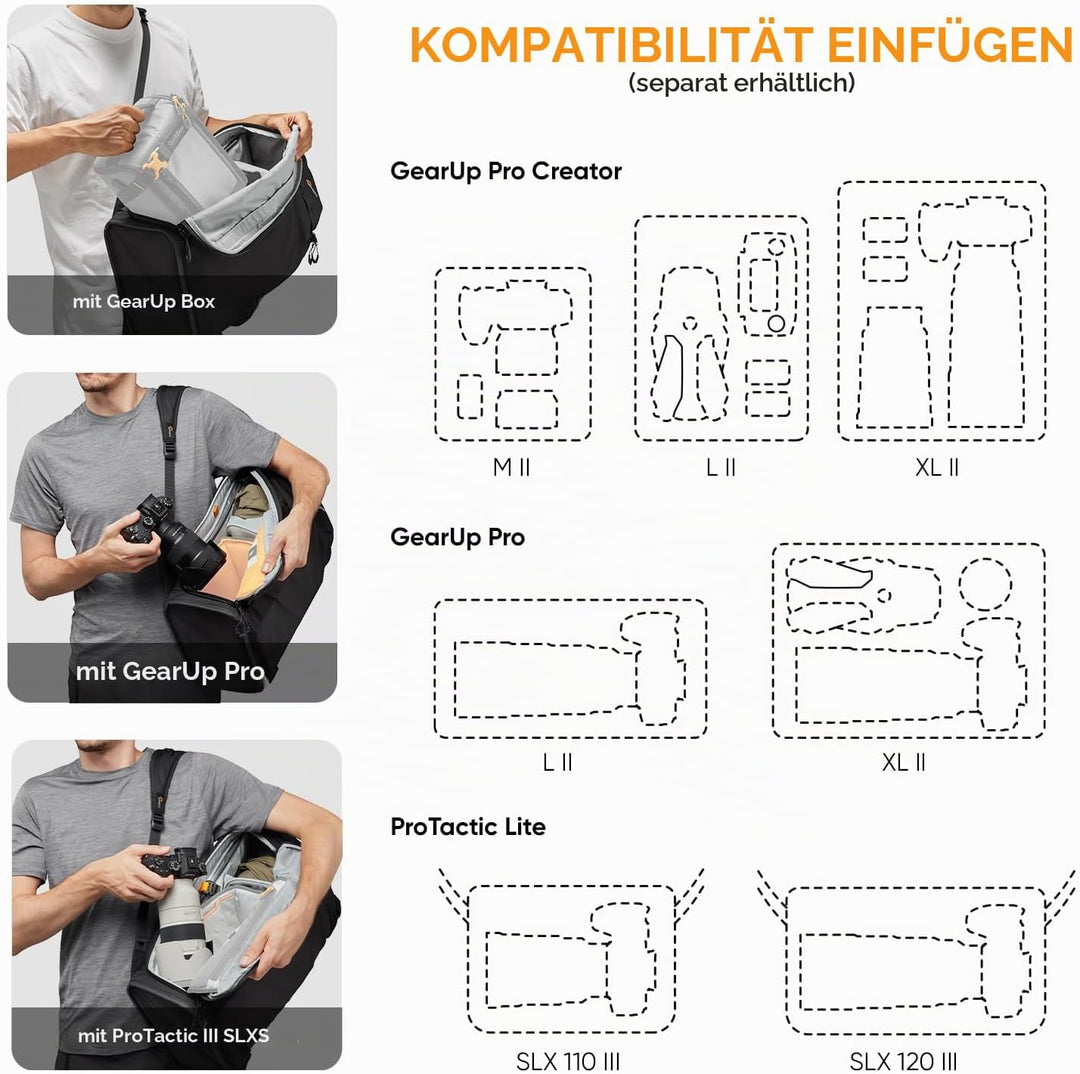 mit GearUp Box

mit GearUp Pro

mit ProTactic III SLXS

KOMPATIBILITÄT EINFÜGEN
(separat erhältlich)

GearUp Pro Creator

M II

L II

XL II

GearUp Pro

L II

XL II

ProTactic Lite

SLX 110 III

SLX 120 III