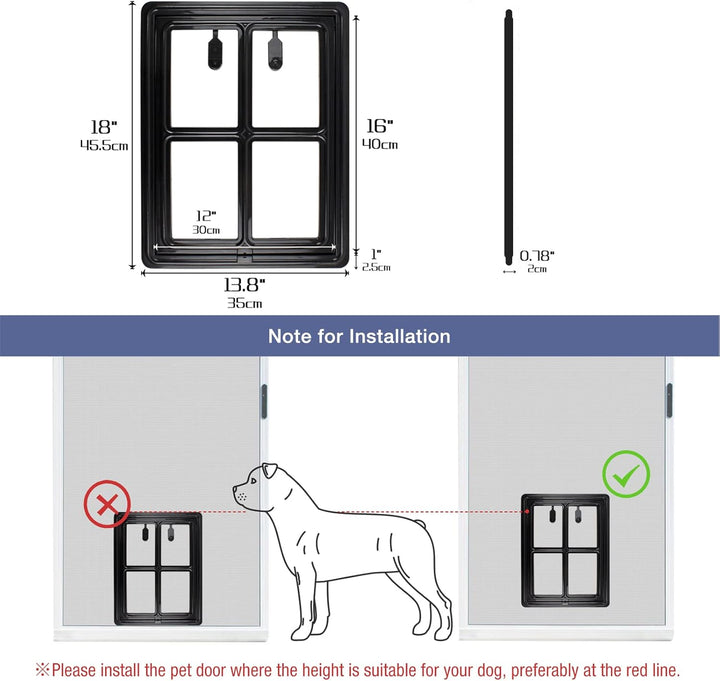 18"
45.5cm

16"
40cm

12"
30cm

1"
2.5cm

13.8"
35cm

0.78"
2cm

Note for Installation

※Please install the pet door where the height is suitable for your dog, preferably at the red line.