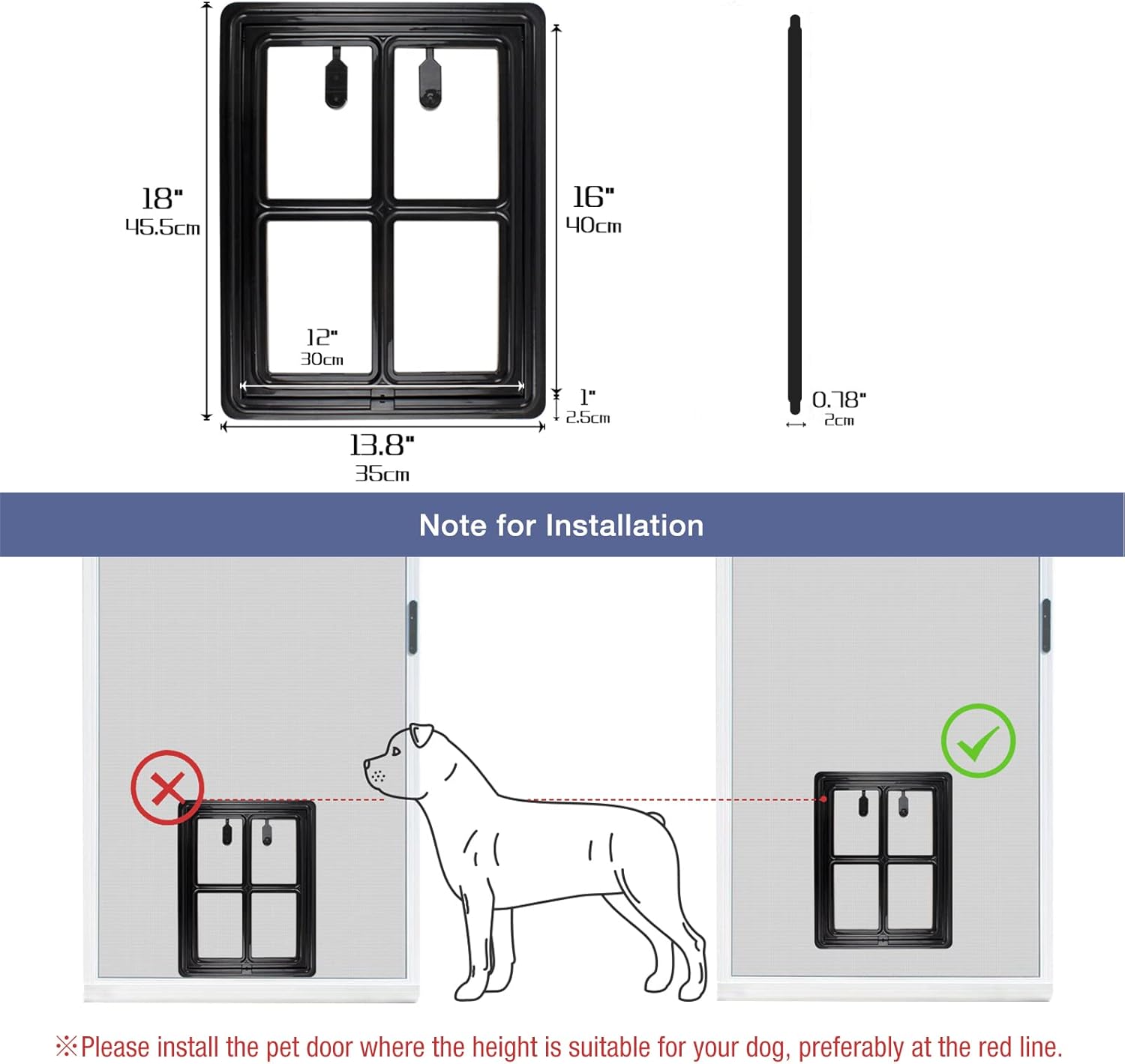 18"
45.5cm

16"
40cm

12"
30cm

1"
2.5cm

13.8"
35cm

0.78"
2cm

Note for Installation

※Please install the pet door where the height is suitable for your dog, preferably at the red line.