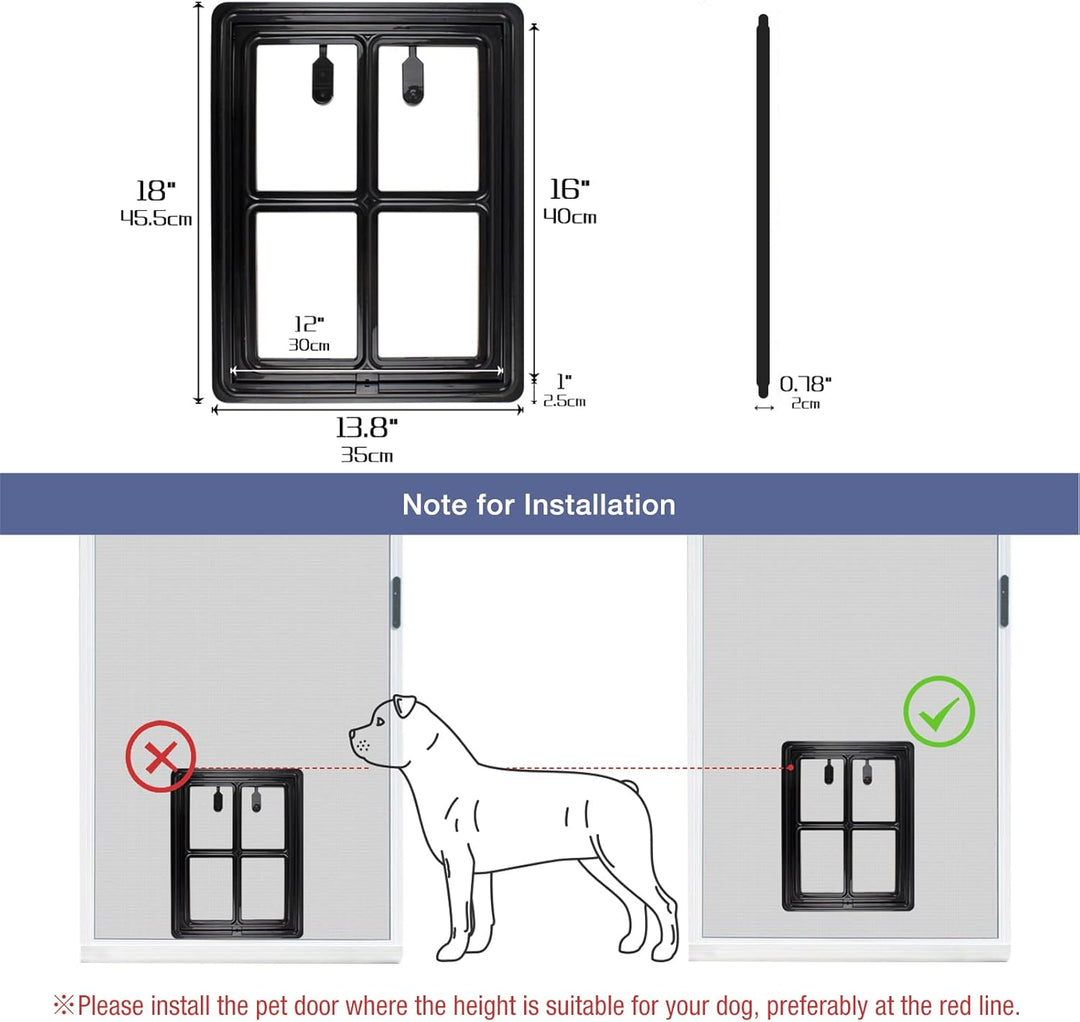 18"
45.5cm

16"
40cm

12"
30cm

1"
2.5cm

13.8"
35cm

0.78"
2cm

Note for Installation

※Please install the pet door where the height is suitable for your dog, preferably at the red line.