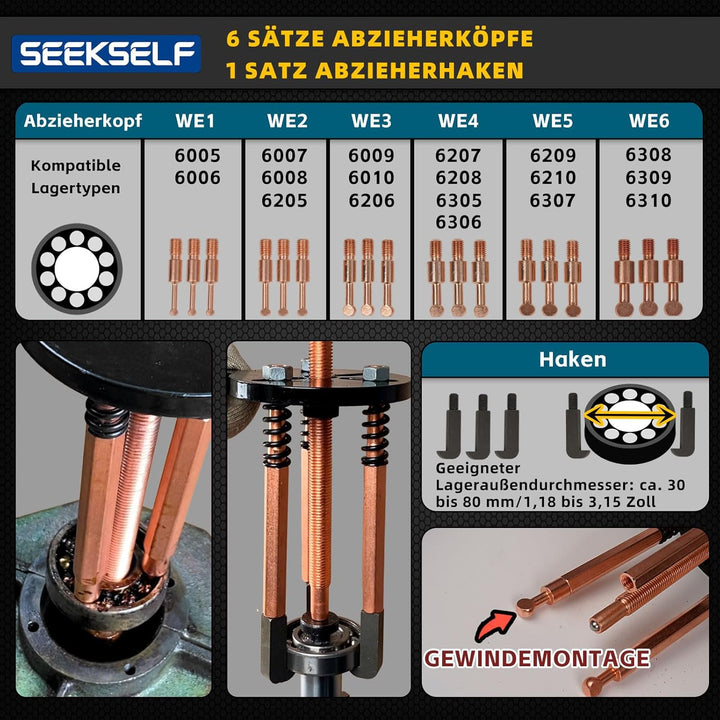 SEEKSELF

6 SÄTZE ABZIEHERKÖPFE
1 SATZ ABZIEHERHAKEN

| Abzieherkopf | WE1 | WE2 | WE3 | WE4 | WE5 | WE6 |
|---|---|---|---|---|---|---|
| Kompatible Lagertypen | 6005 6006 | 6007 6008 6205 | 6009 6010 6206 | 6207 6208 6305 6306 | 6209 6210 6307 | 6308 6309 6310 |

Haken

Geeigneter Lageraußendurchmesser: ca. 30 bis 80 mm/1,18 bis 3,15 Zoll

GEWINDEMONTAGE