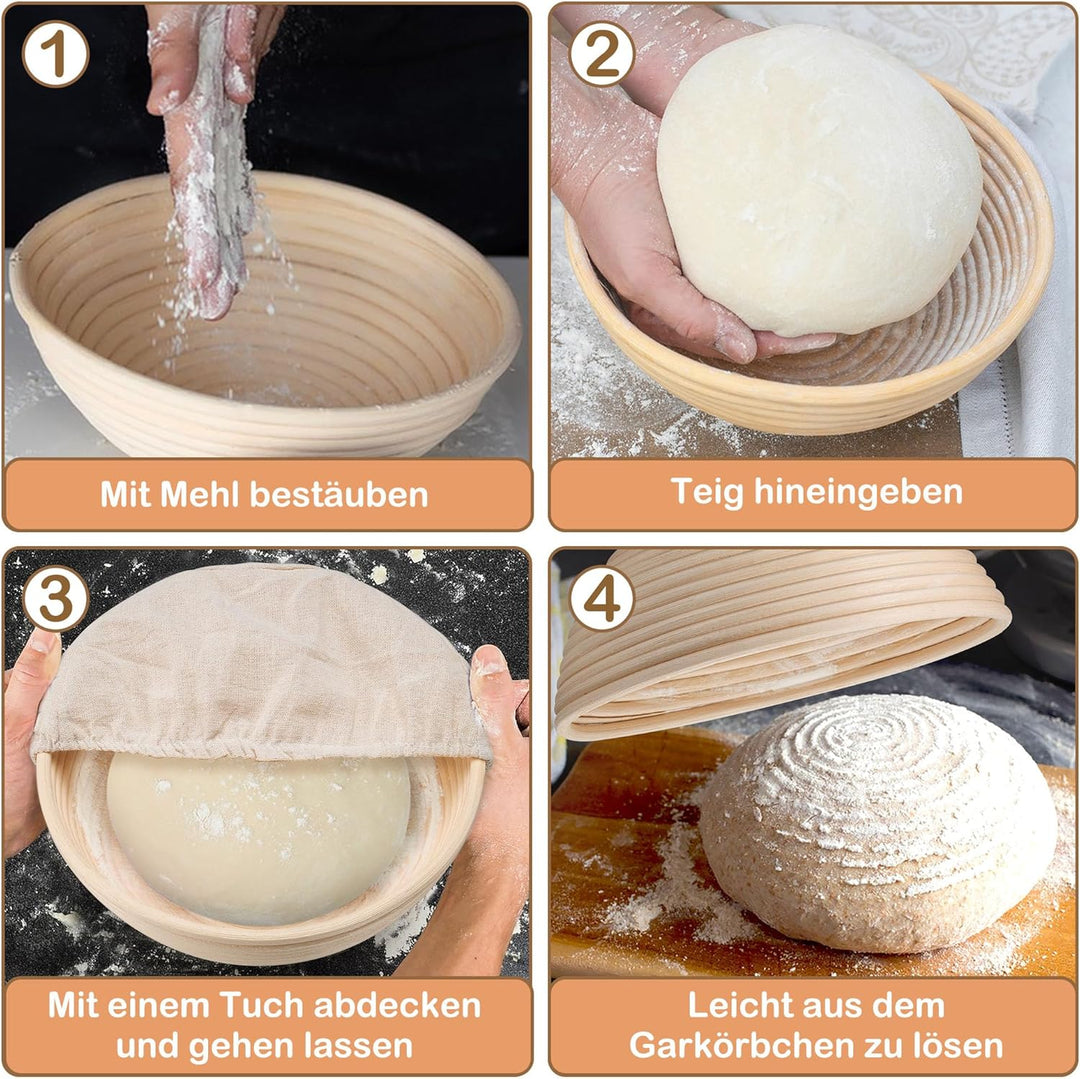 1

Mit Mehl bestäuben

2

Teig hineingeben

3

Mit einem Tuch abdecken und gehen lassen

4

Leicht aus dem Garkörbchen zu lösen