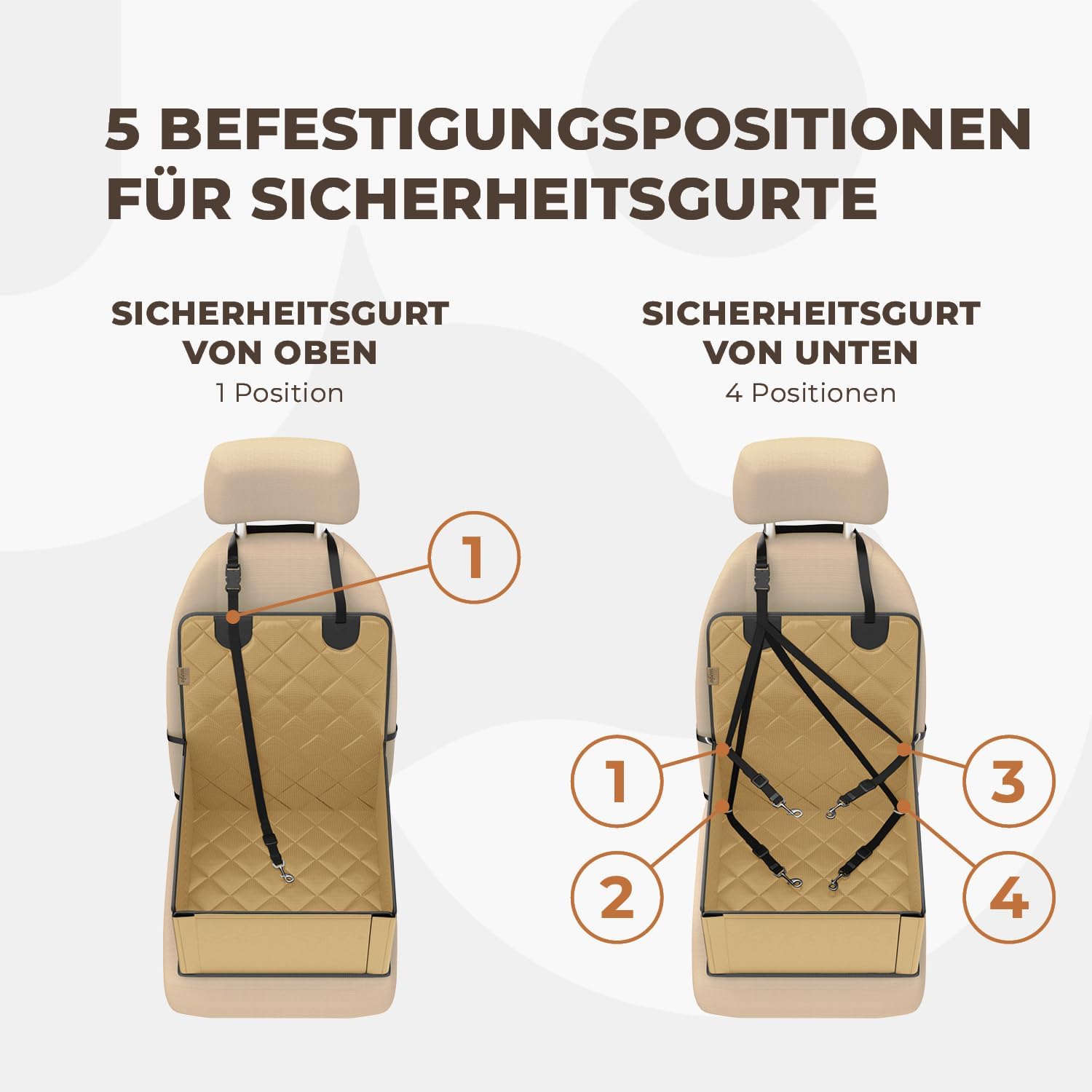 5 BEFESTIGUNGSPOSITIONEN FÜR SICHERHEITSGURTE

SICHERHEITSGURT VON OBEN
1 Position

1

SICHERHEITSGURT VON UNTEN
4 Positionen

1

2

3

4