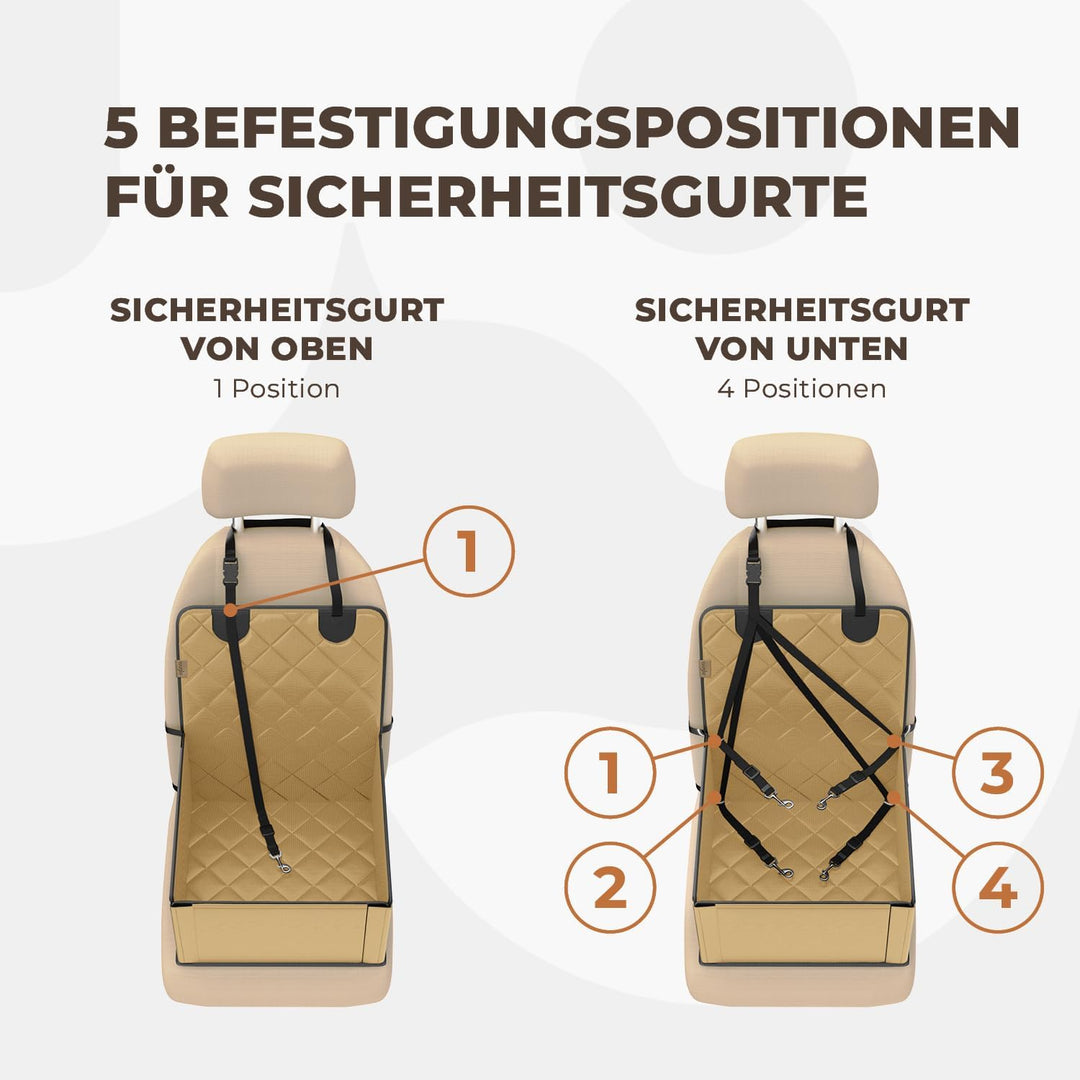 5 BEFESTIGUNGSPOSITIONEN FÜR SICHERHEITSGURTE

SICHERHEITSGURT VON OBEN
1 Position

1

SICHERHEITSGURT VON UNTEN
4 Positionen

1

2

3

4