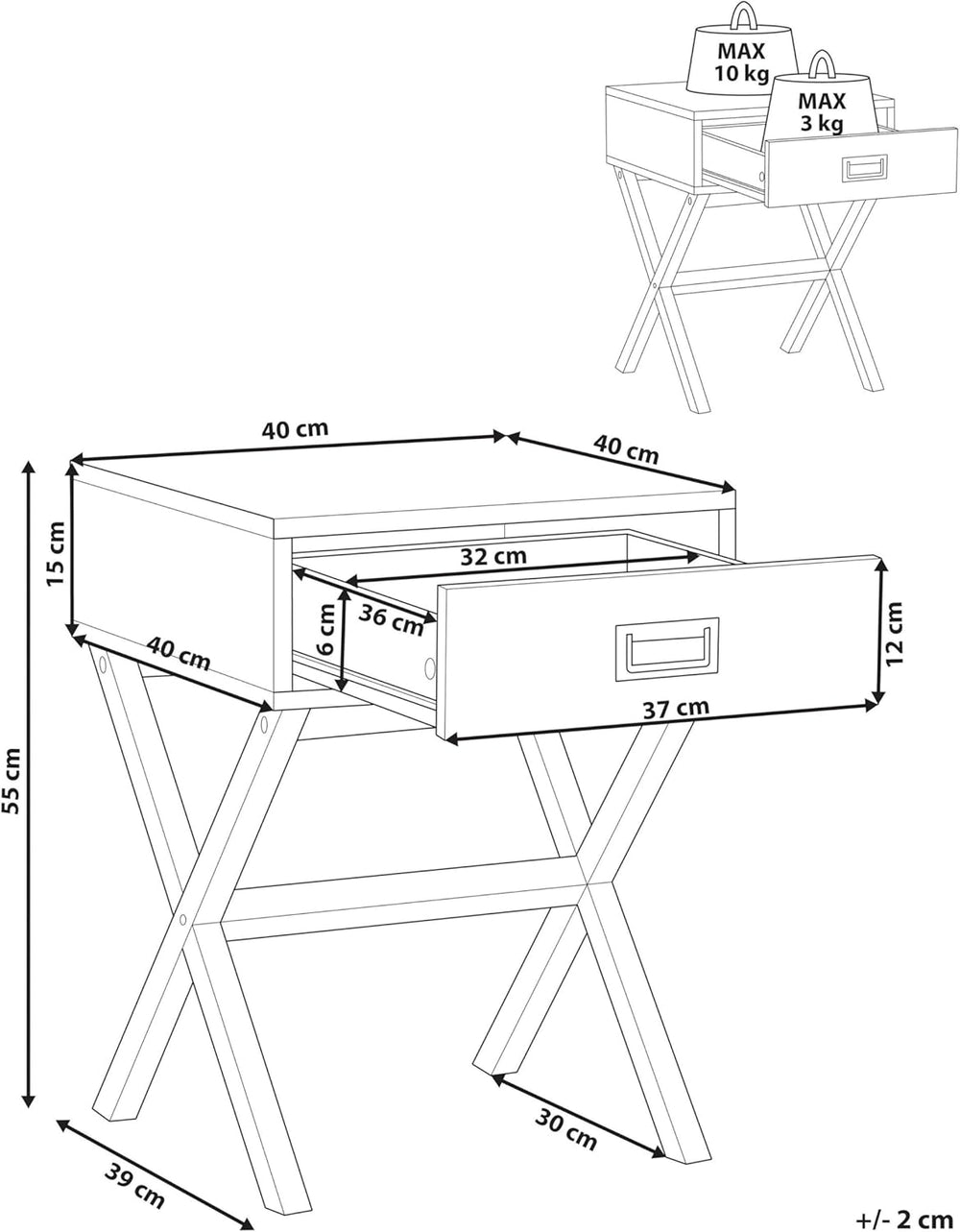 MAX
10 kg

MAX
3 kg

40 cm

40 cm

15 cm

32 cm

36 cm

6 cm

12 cm

40 cm

37 cm

55 cm

30 cm

39 cm

+/- 2 cm