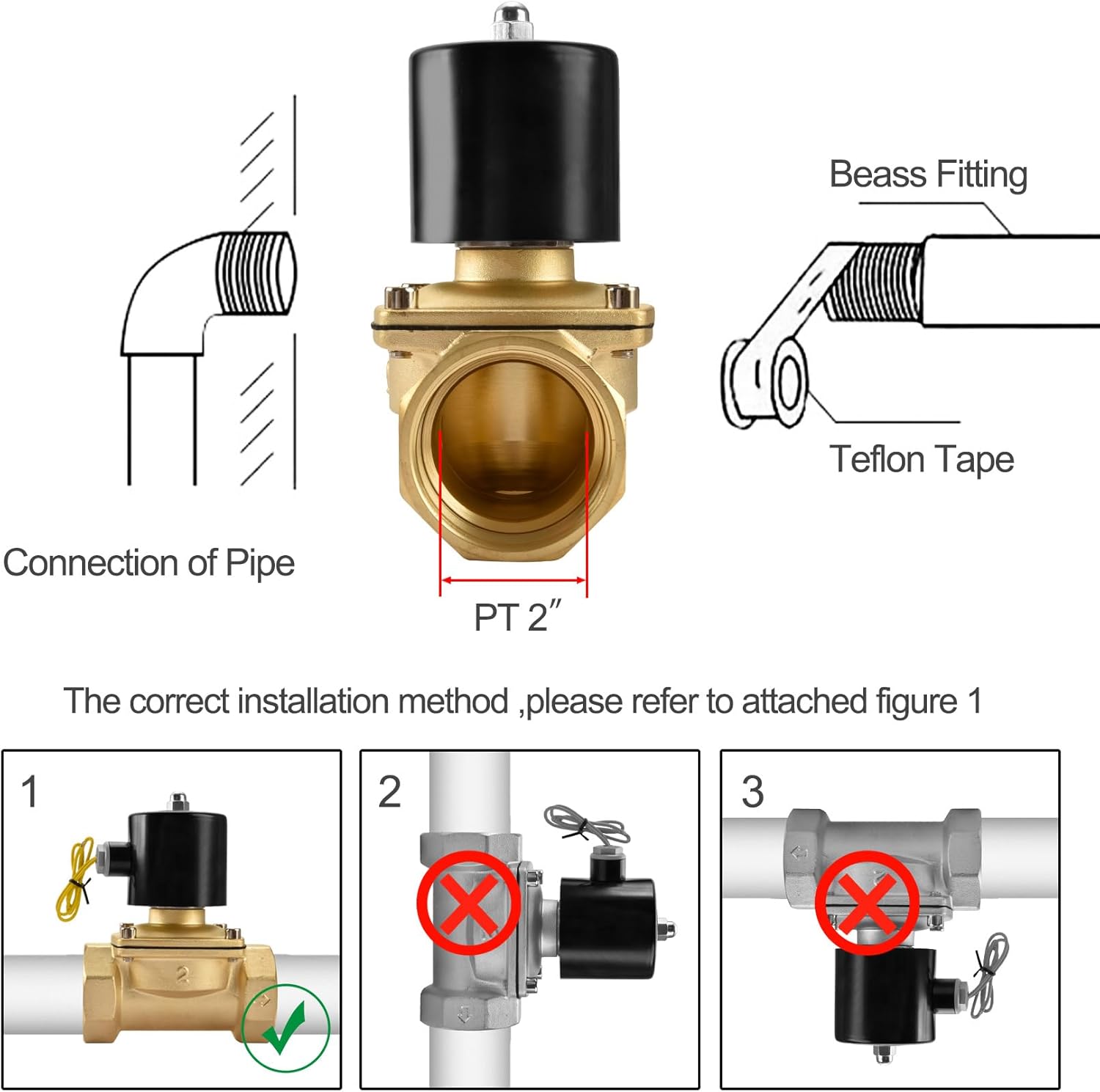 Beass Fitting

Teflon Tape

Connection of Pipe

PT 2″

The correct installation method ,please refer to attached figure 1

1

2

2

3