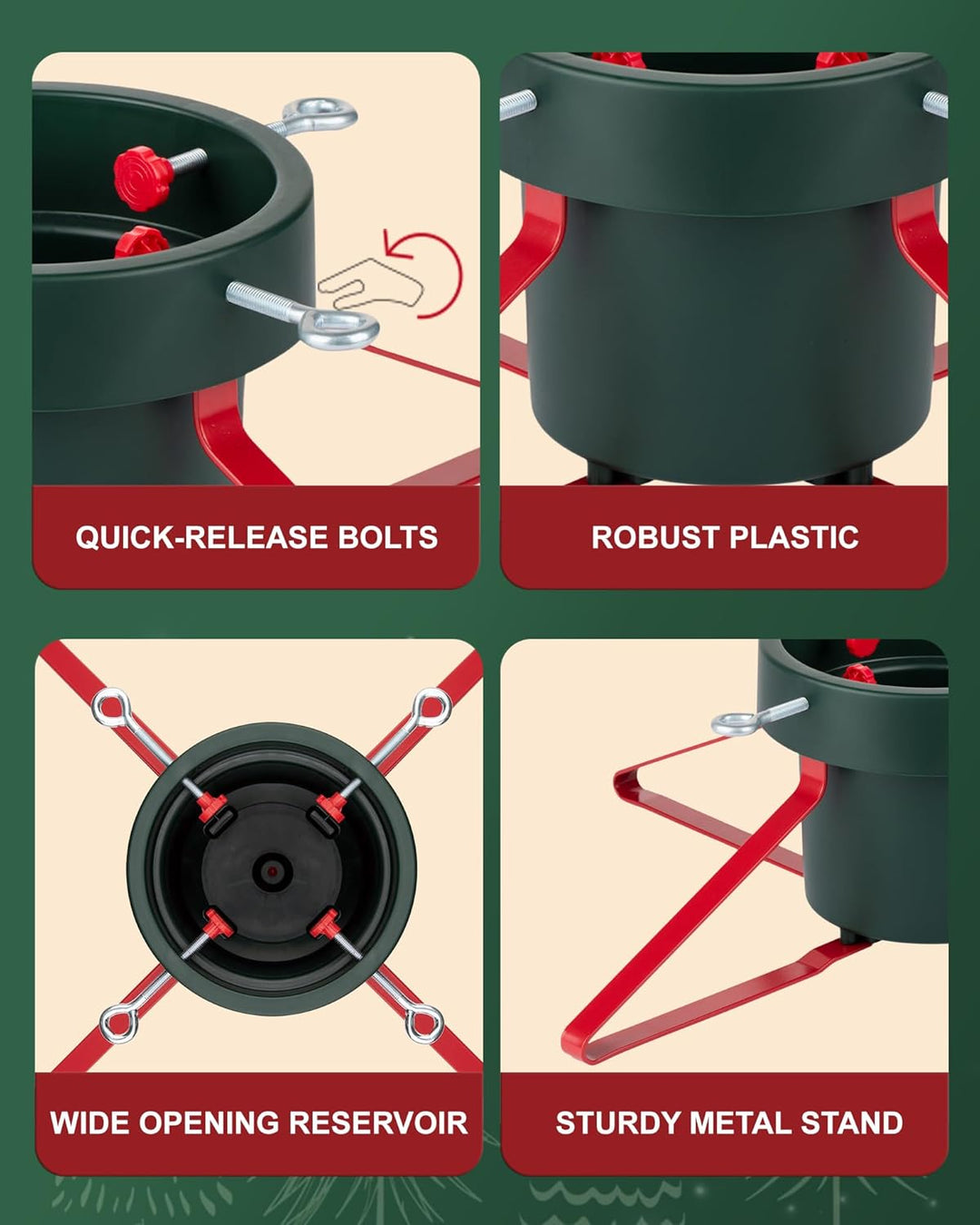 QUICK-RELEASE BOLTS

ROBUST PLASTIC

WIDE OPENING RESERVOIR

STURDY METAL STAND