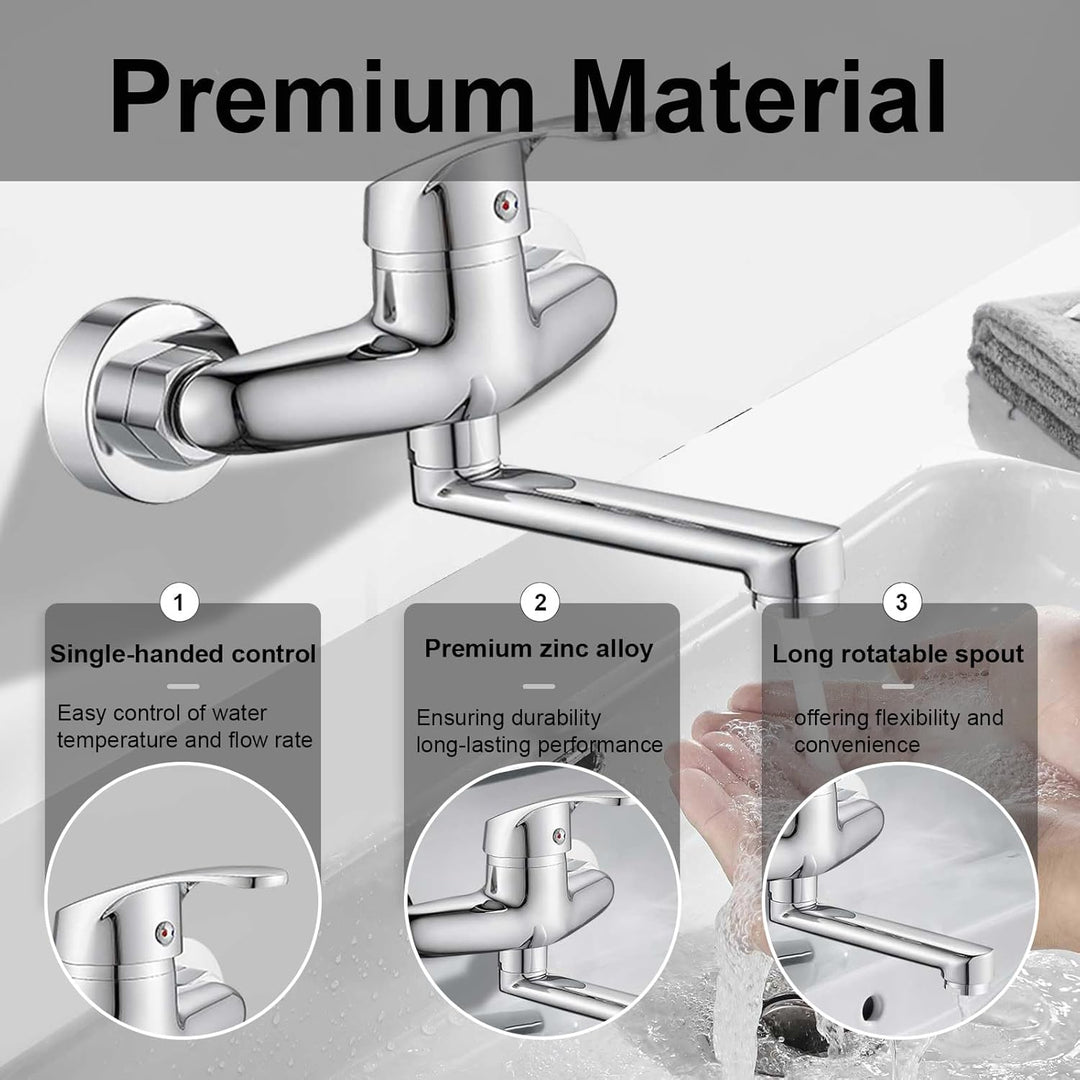 Premium Material

1

Single-handed control

Easy control of water temperature and flow rate

2

Premium zinc alloy

Ensuring durability long-lasting performance

3

Long rotatable spout

offering flexibility and convenience