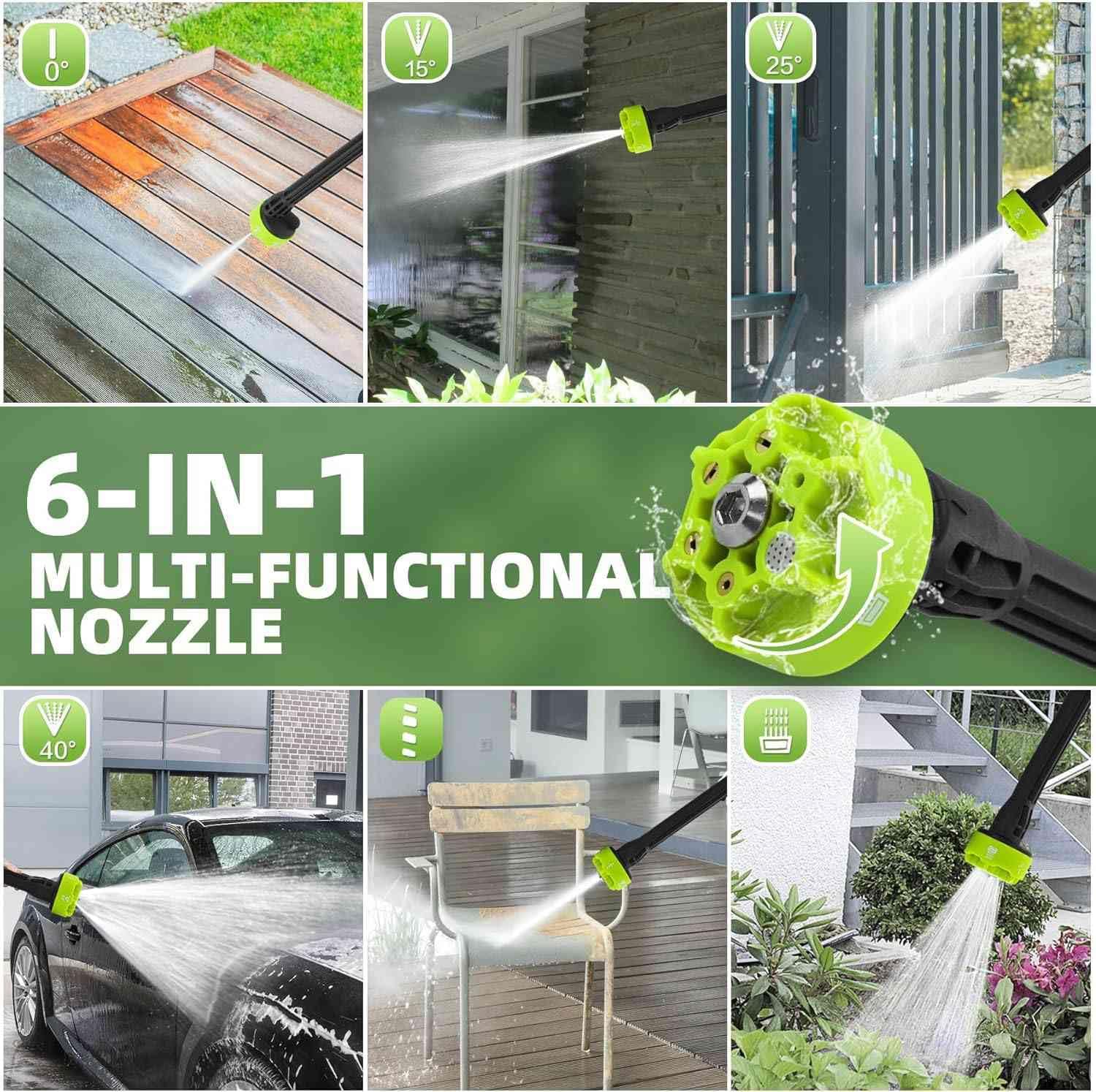 0°

15°

25°

6-IN-1
MULTI-FUNCTIONAL
NOZZLE

40°