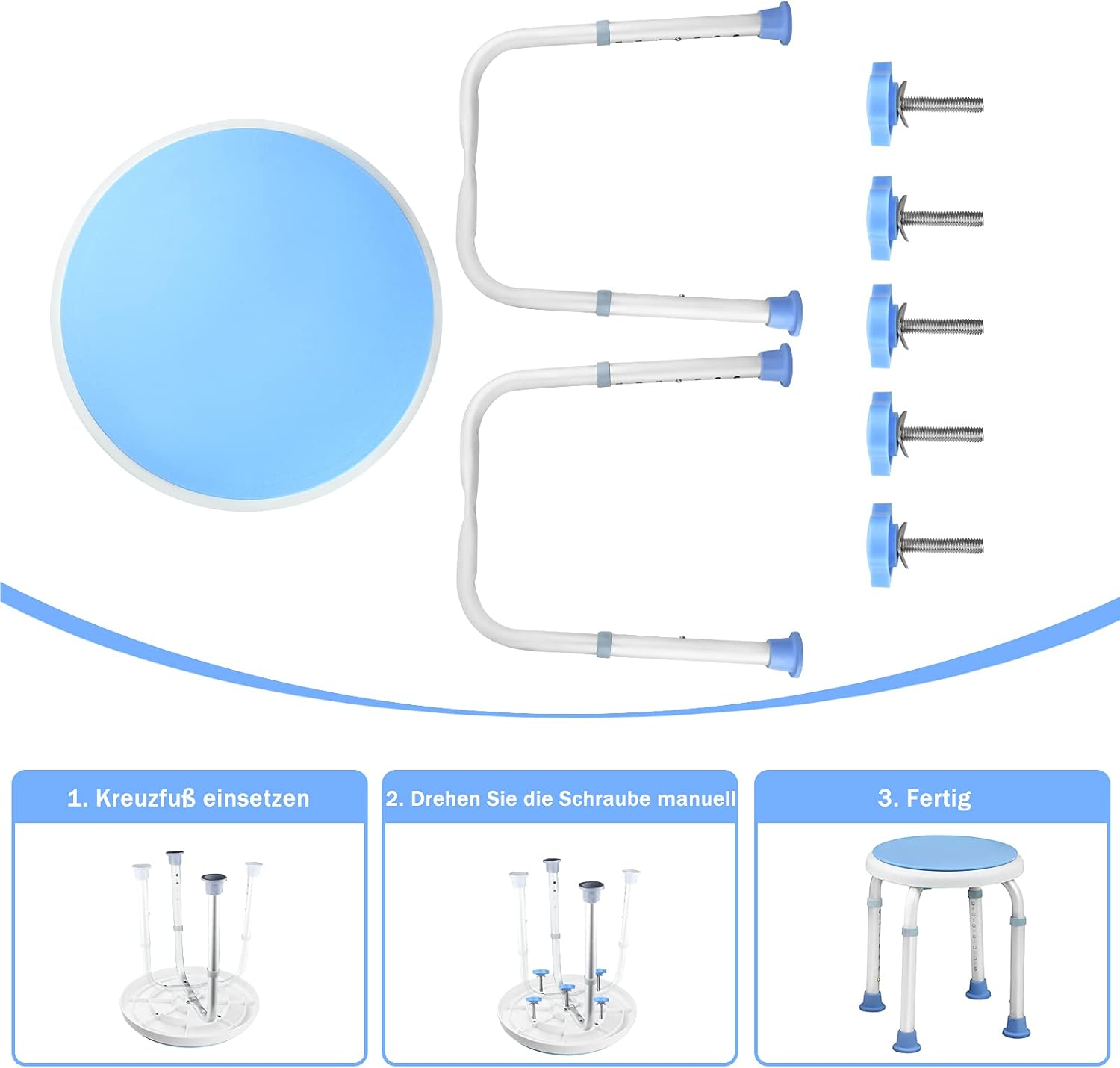 1. Kreuzfuß einsetzen

2. Drehen Sie die Schraube manuell

3. Fertig