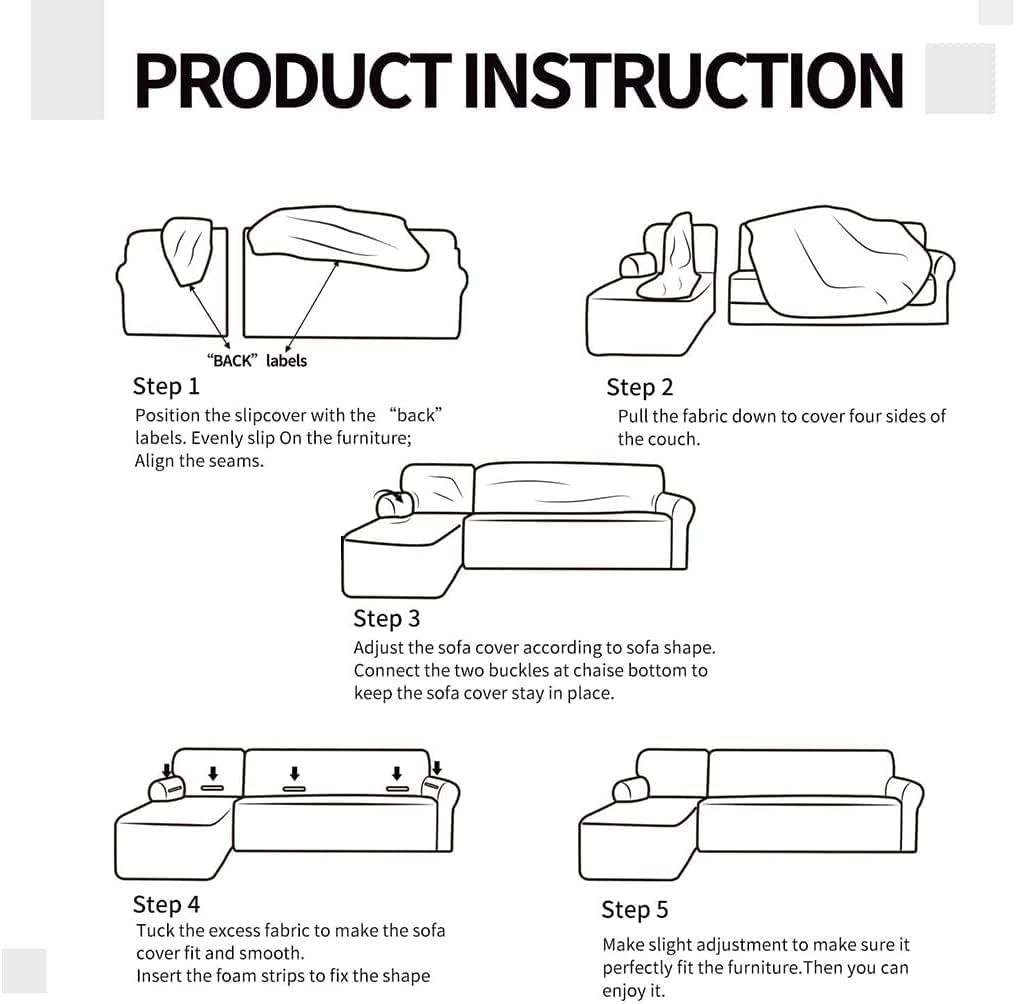 PRODUCT INSTRUCTION

"BACK" labels

Step 1
Position the slipcover with the "back" labels. Evenly slip On the furniture; Align the seams.

Step 2
Pull the fabric down to cover four sides of the couch.

Step 3
Adjust the sofa cover according to sofa shape. Connect the two buckles at chaise bottom to keep the sofa cover stay in place.

Step 4
Tuck the excess fabric to make the sofa cover fit and smooth.
Insert the foam strips to fix the shape

Step 5
Make slight adjustment to make sure it perfectly fit the furniture.Then you can enjoy it.