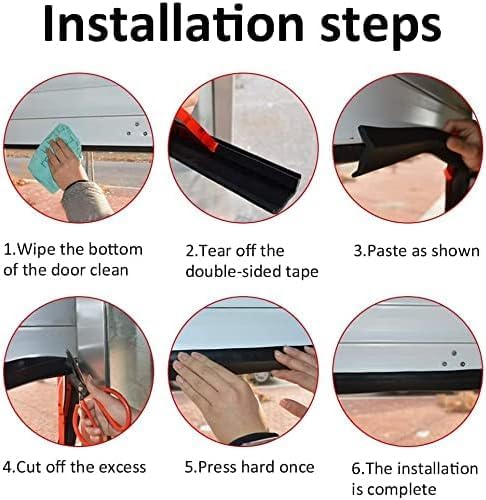 Installation steps

1.Wipe the bottom of the door clean

2.Tear off the double-sided tape

3.Paste as shown

4.Cut off the excess

5.Press hard once

6.The installation is complete