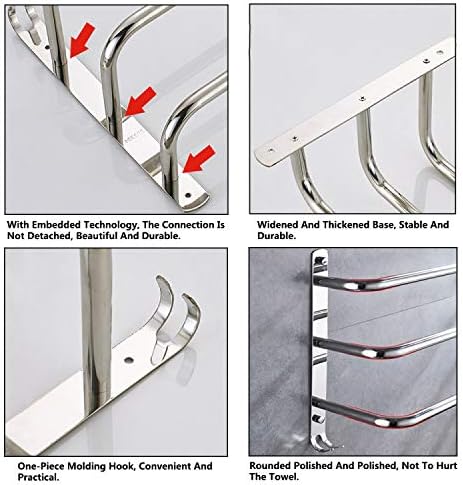 With Embedded Technology, The Connection Is Not Detached, Beautiful And Durable.

Widened And Thickened Base, Stable And Durable.

One-Piece Molding Hook, Convenient And Practical.

Rounded Polished And Polished, Not To Hurt The Towel.