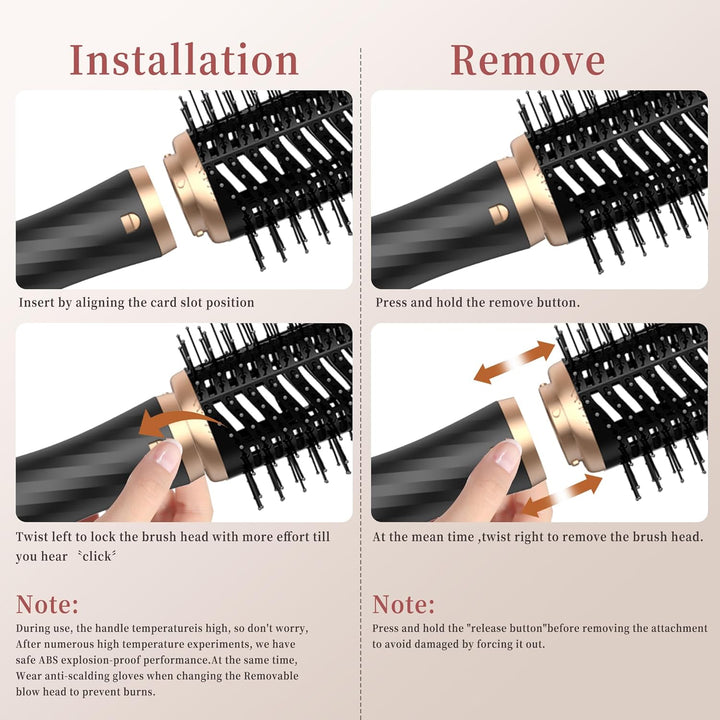 Installation

Insert by aligning the card slot position

Twist left to lock the brush head with more effort till you hear "click"

Note:
During use, the handle temperatureis high, so don't worry, After numerous high temperature experiments, we have safe ABS explosion-proof performance.At the same time, Wear anti-scalding gloves when changing the Removable blow head to prevent burns.

Remove

Press and hold the remove button.

At the mean time ,twist right to remove the brush head.

Note:
Press and hold the "release button"before removing the attachment to avoid damaged by forcing it out.