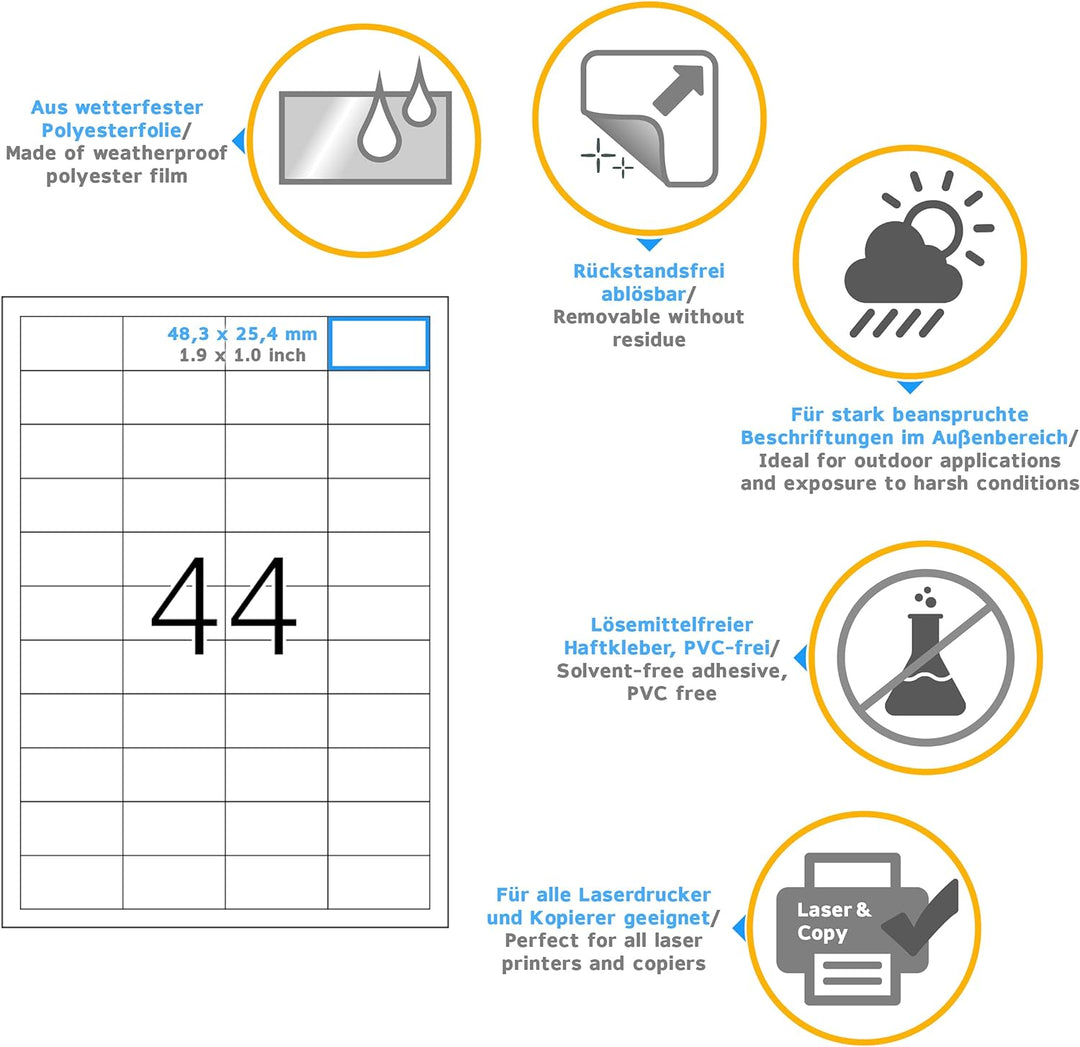 Aus wetterfester Polyesterfolie/ Made of weatherproof polyester film

Rückstandsfrei ablösbar/ Removable without residue

Für stark beanspruchte Beschriftungen im Außenbereich/ Ideal for outdoor applications and exposure to harsh conditions

48,3 x 25,4 mm
1.9 x 1.0 inch

44

Lösemittelfreier Haftkleber, PVC-frei/ Solvent-free adhesive, PVC free

Für alle Laserdrucker und Kopierer geeignet/ Perfect for all laser printers and copiers

Laser & Copy